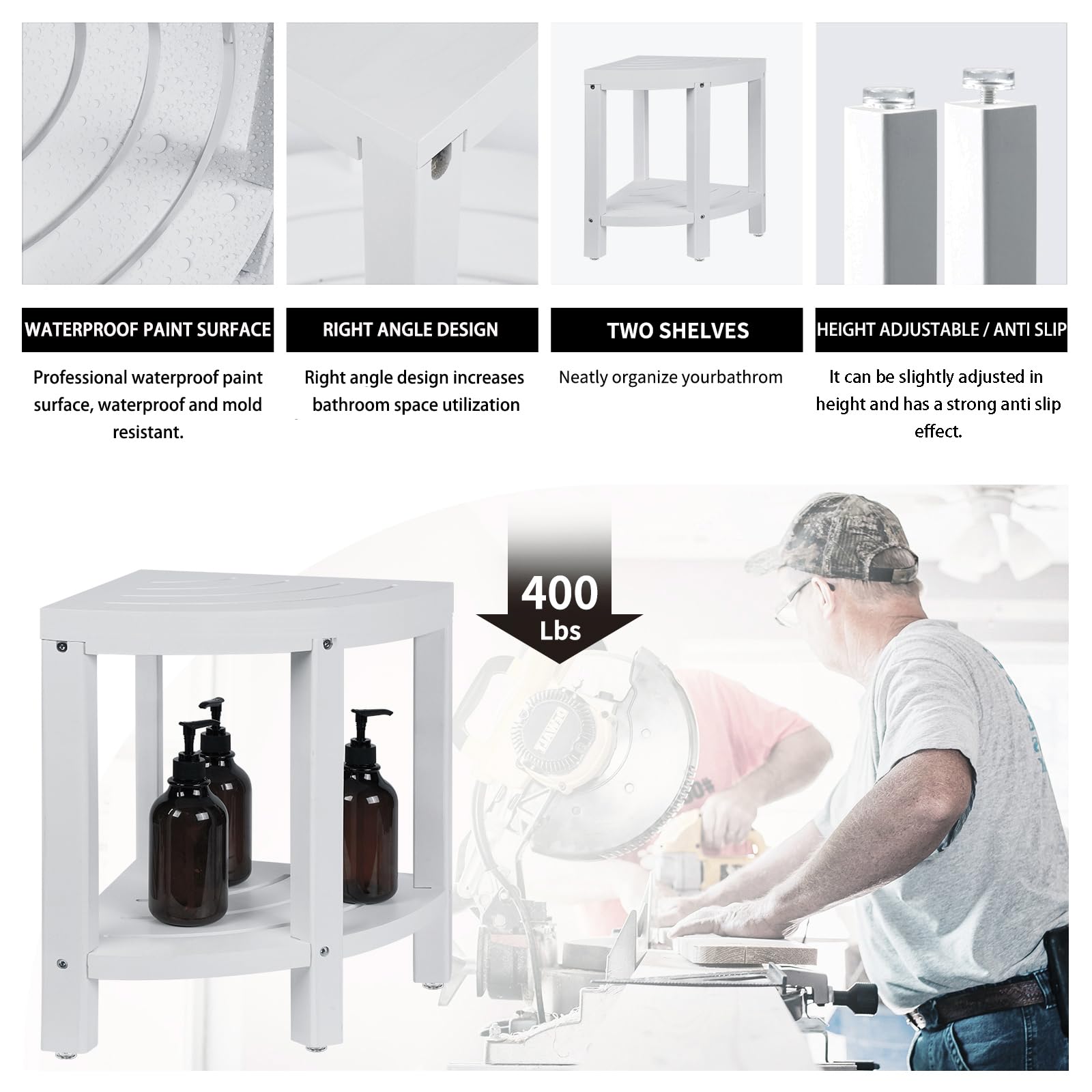 WATERPROOF PAINT SURFACE

Professional waterproof paint surface, waterproof and mold resistant.

RIGHT ANGLE DESIGN

Right angle design increases bathroom space utilization

TWO SHELVES

Neatly organize yourbathrom

HEIGHT ADJUSTABLE / ANTI SLIP

It can be slightly adjusted in height and has a strong anti slip effect.

400 Lbs