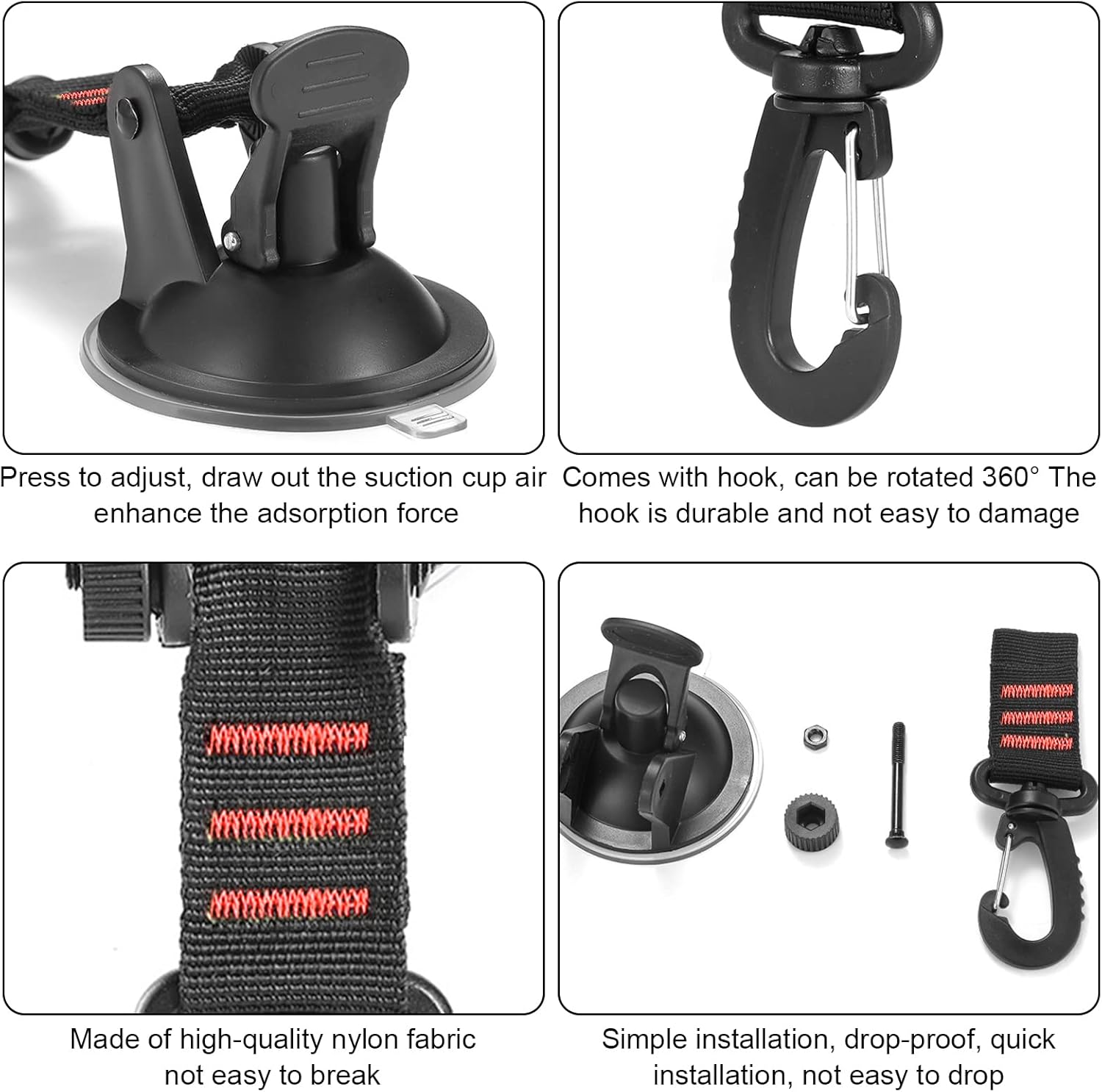 Press to adjust, draw out the suction cup air enhance the adsorption force

Comes with hook, can be rotated 360° The hook is durable and not easy to damage

Made of high-quality nylon fabric not easy to break

Simple installation, drop-proof, quick installation, not easy to drop