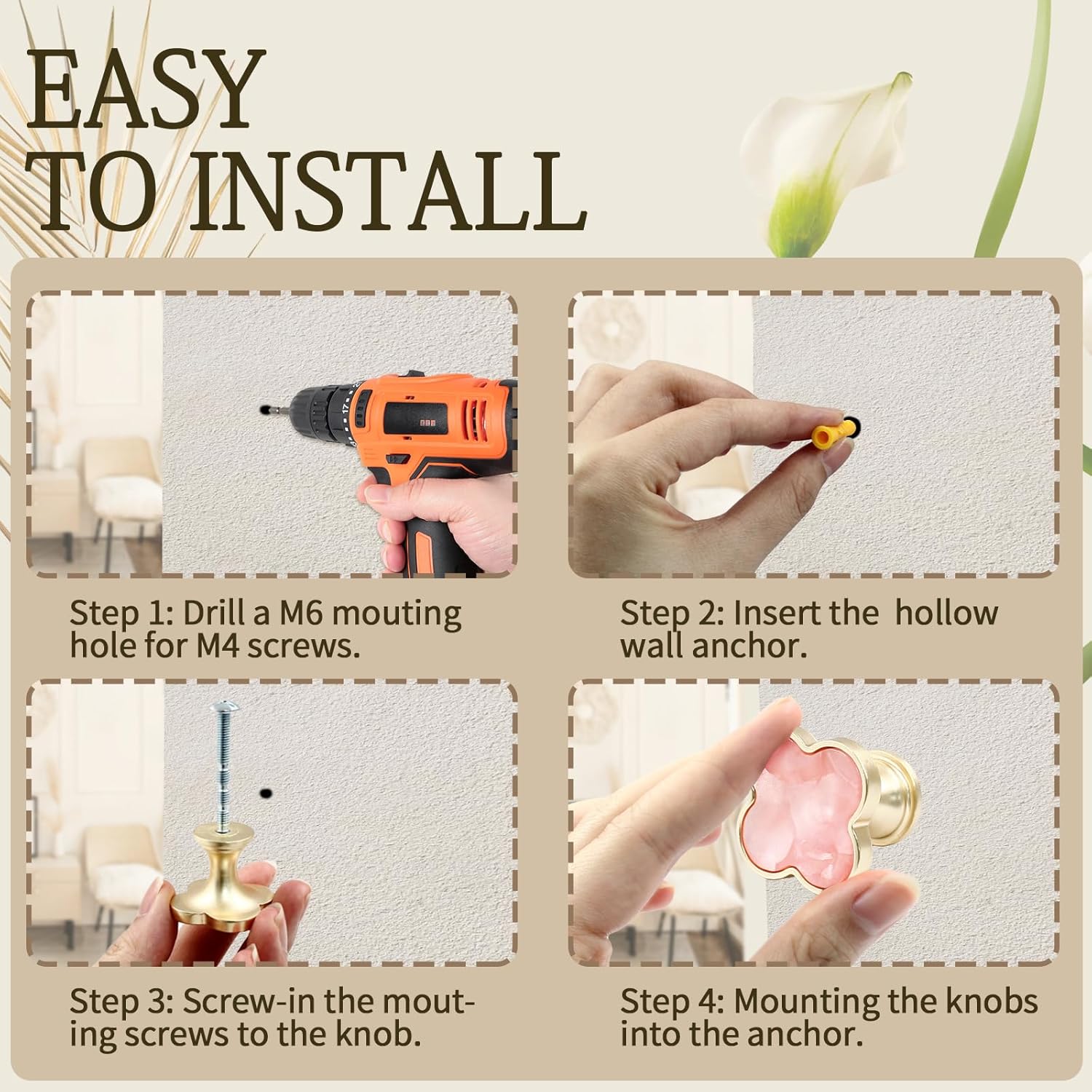 EASY
TO INSTALL

Step 1: Drill a M6 mouting hole for M4 screws.

Step 2: Insert the  hollow wall anchor.

Step 3: Screw-in the mouting screws to the knob.

Step 4: Mounting the knobs into the anchor.