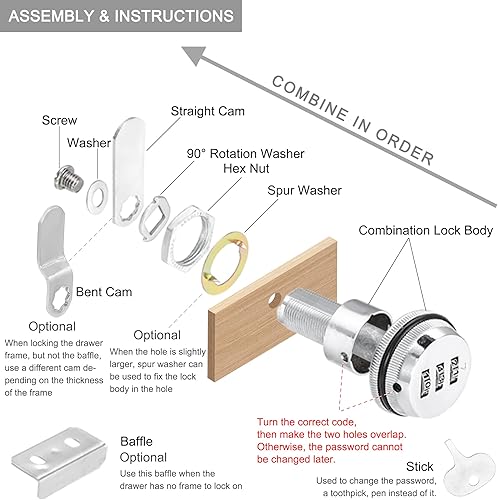 ASSEMBLY & INSTRUCTIONS

COMBINE IN ORDER

Screw

Washer

Straight Cam

90° Rotation Washer

Hex Nut

Spur Washer

Combination Lock Body

Bent Cam

Optional

When locking the drawer frame, but not the baffle, use a different cam depending on the thickness of the frame

Optional

When the hole is slightly larger, spur washer can be used to fix the lock body in the hole

Turn the correct code, then make the two holes overlap. Otherwise, the password cannot be changed later.

Baffle

Optional

Use this baffle when the drawer has no frame to lock on

Stick

Used to change the password, a toothpick, pen instead of it.