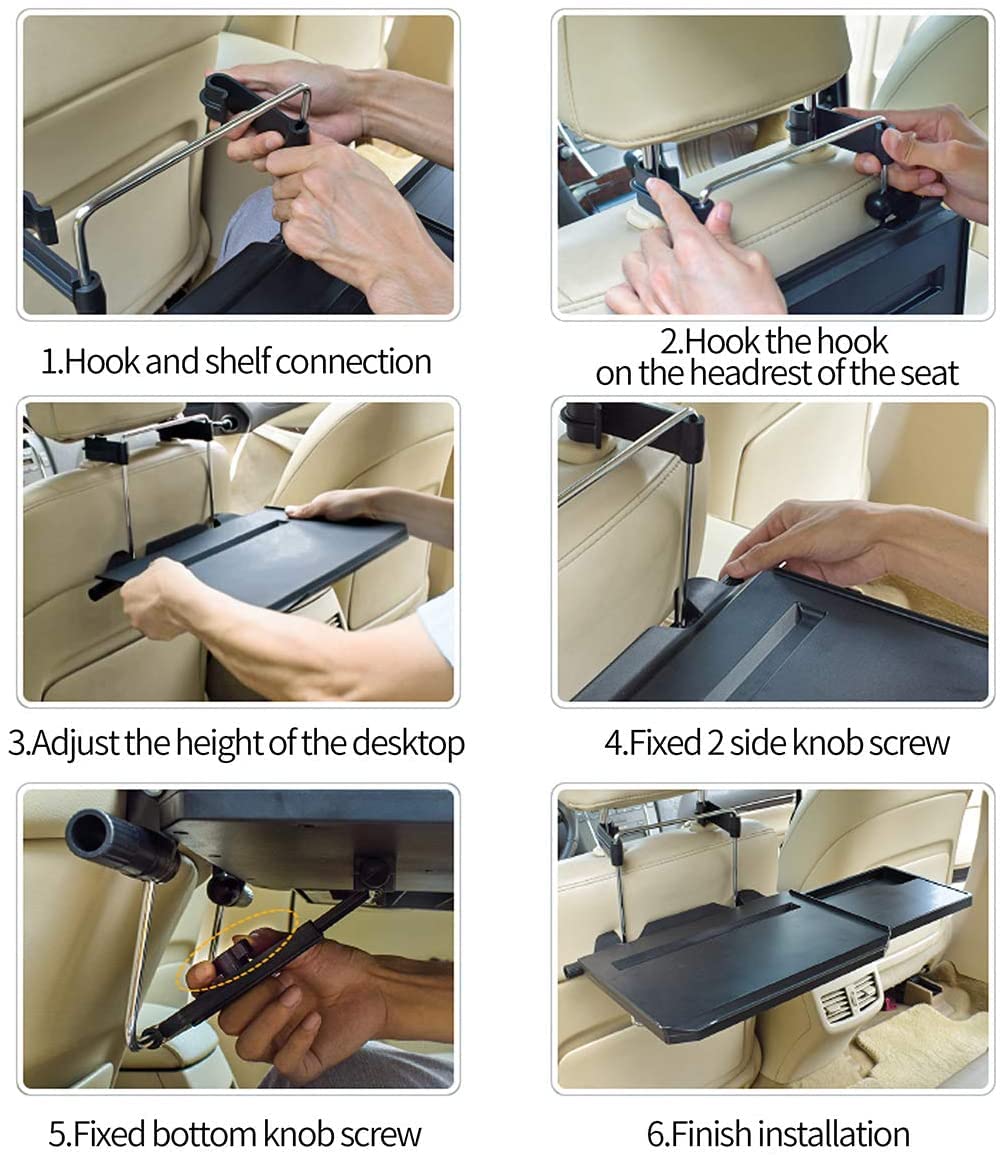 1.Hook and shelf connection

2.Hook the hook on the headrest of the seat

3.Adjust the height of the desktop

4.Fixed 2 side knob screw

5.Fixed bottom knob screw

6.Finish installation