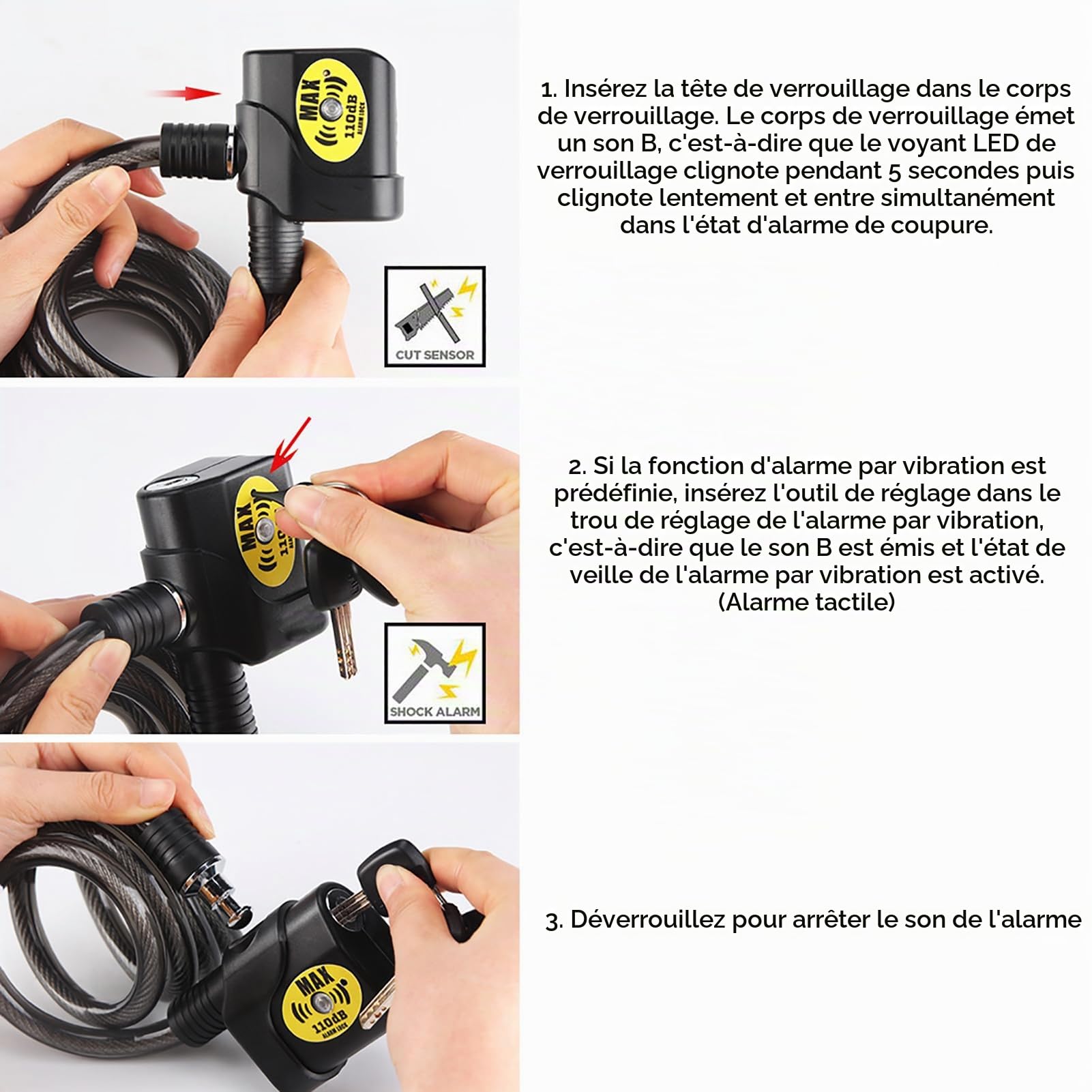 MAX
110dB
ALARM LOCK

CUT SENSOR

1. Insérez la tête de verrouillage dans le corps de verrouillage. Le corps de verrouillage émet un son B, c'est-à-dire que le voyant LED de verrouillage clignote pendant 5 secondes puis clignote lentement et entre simultanément dans l'état d'alarme de coupure.

MAX
110

SHOCK ALARM

2. Si la fonction d'alarme par vibration est prédéfinie, insérez l'outil de réglage dans le trou de réglage de l'alarme par vibration, c'est-à-dire que le son B est émis et l'état de veille de l'alarme par vibration est activé. (Alarme tactile)

MAX
110dB
ALARM LOCK

3. Déverrouillez pour arrêter le son de l'alarme