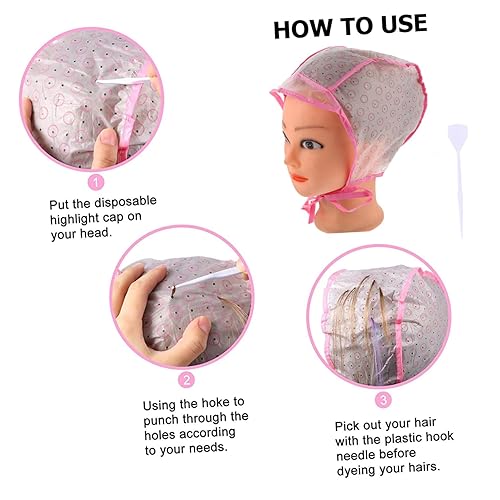 HOW TO USE

1

Put the disposable highlight cap on your head.

2

Using the hoke to punch through the holes according to your needs.

3

Pick out your hair with the plastic hook needle before dyeing your hairs.