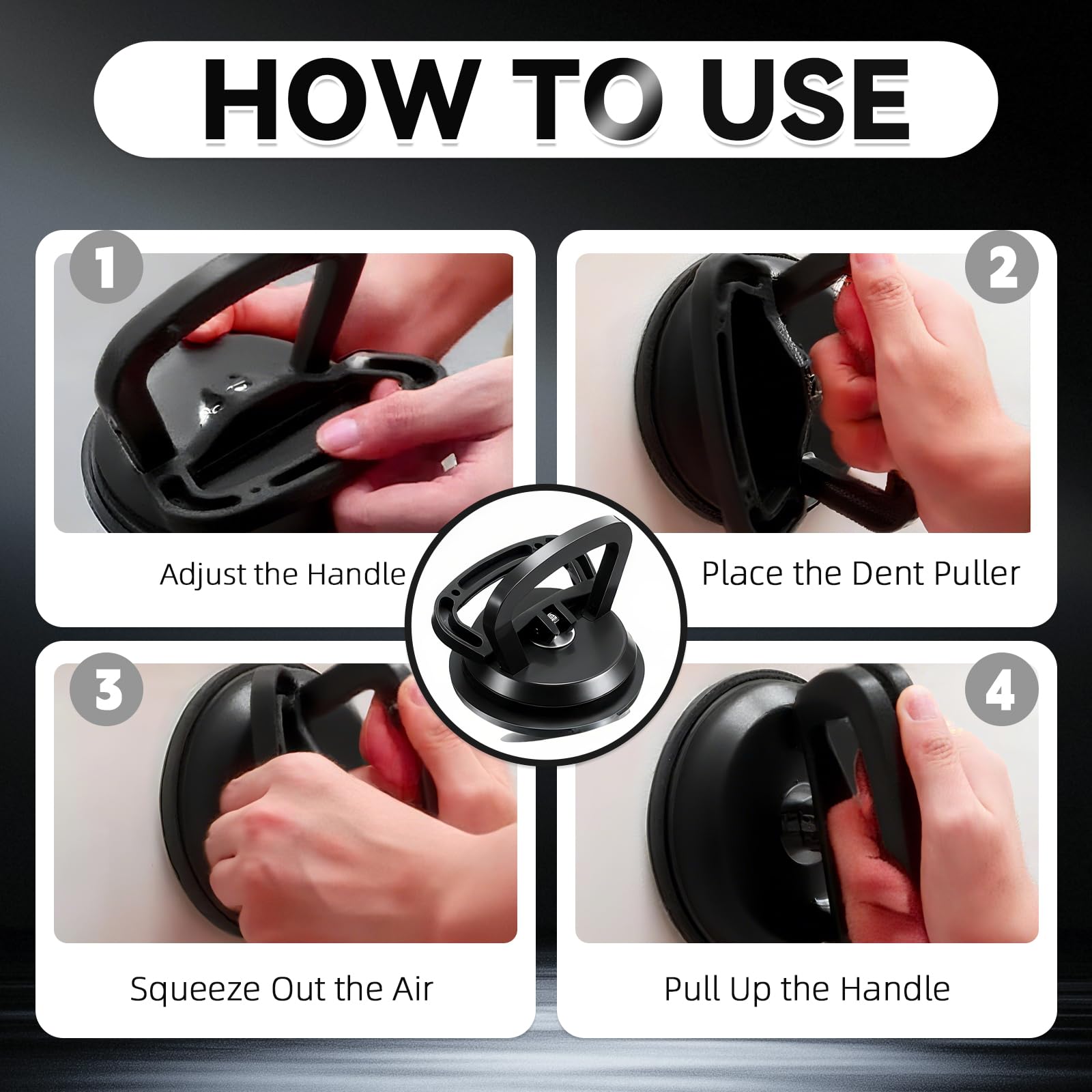 HOW TO USE

1

Adjust the Handle

2

Place the Dent Puller

3

Squeeze Out the Air

4

Pull Up the Handle