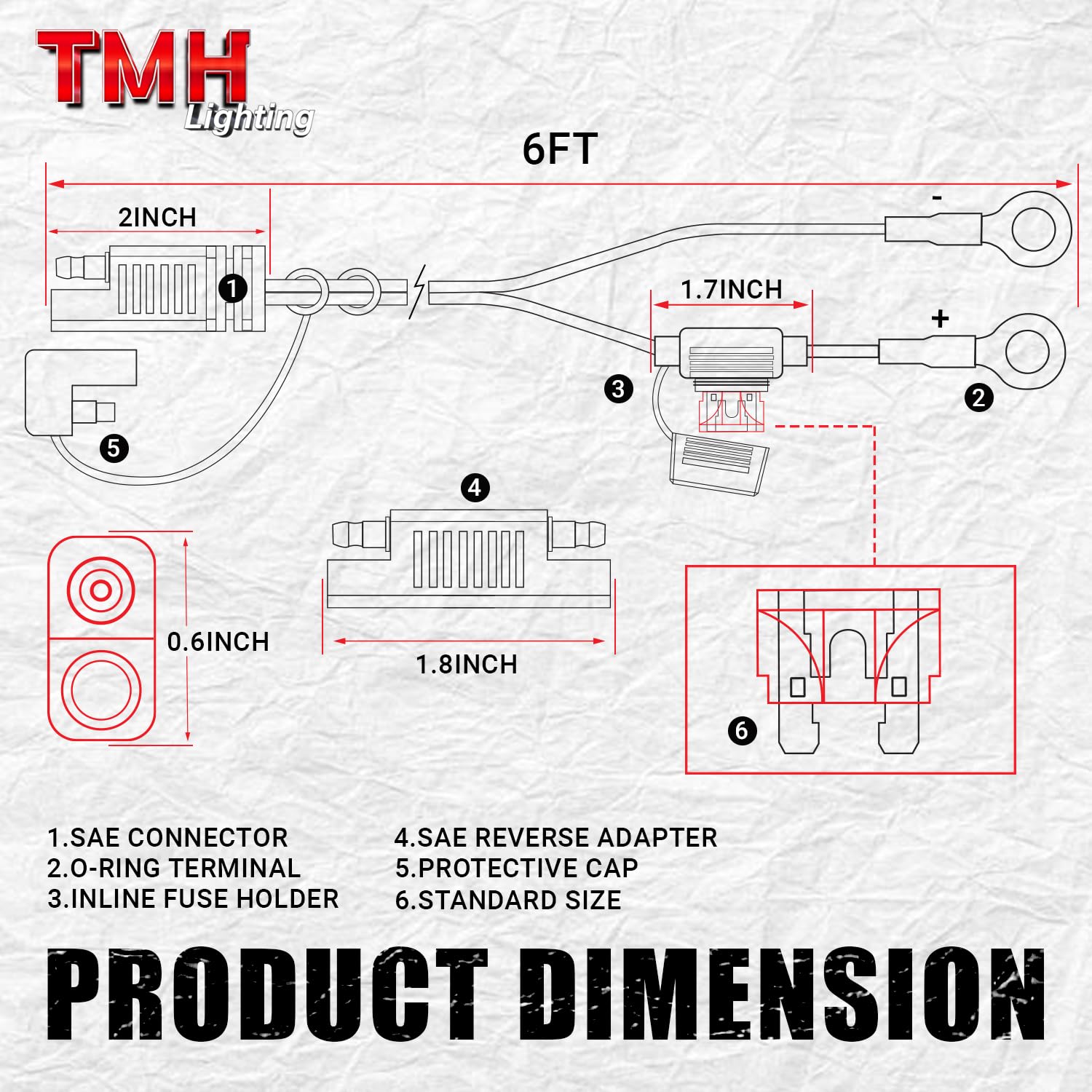 TMH
Lighting

6FT

2INCH

-

1

1.7INCH

+

3

2

5

4

0.6INCH

1.8INCH

6

1.SAE CONNECTOR
2.O-RING TERMINAL
3.INLINE FUSE HOLDER

4.SAE REVERSE ADAPTER
5.PROTECTIVE CAP
6.STANDARD SIZE

PRODUCT DIMENSION