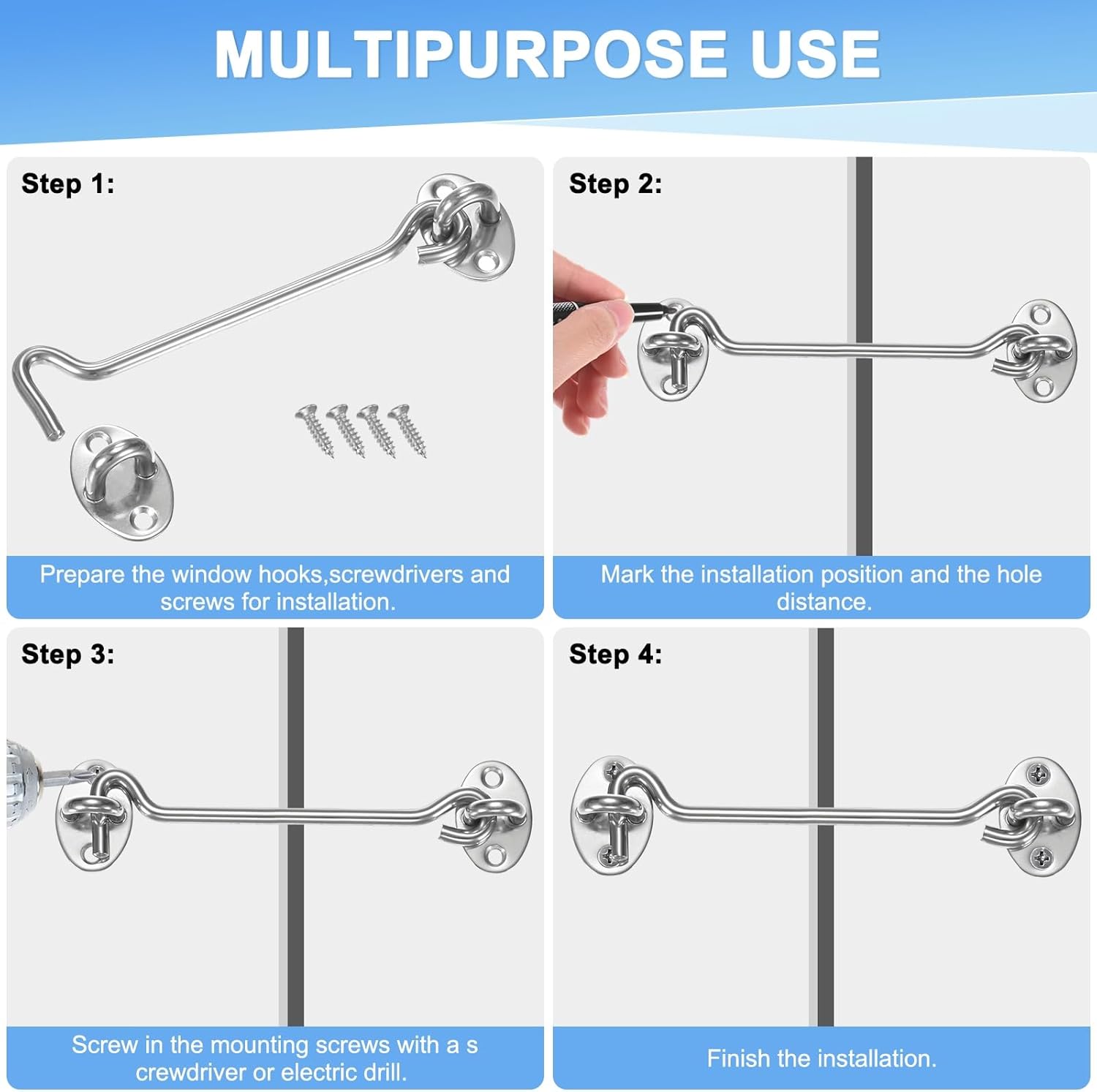 MULTIPURPOSE USE

Step 1:

Prepare the window hooks,screwdrivers and screws for installation.

Step 2:

Mark the installation position and the hole distance.

Step 3:

Screw in the mounting screws with a s crewdriver or electric drill.

Step 4:

Finish the installation.