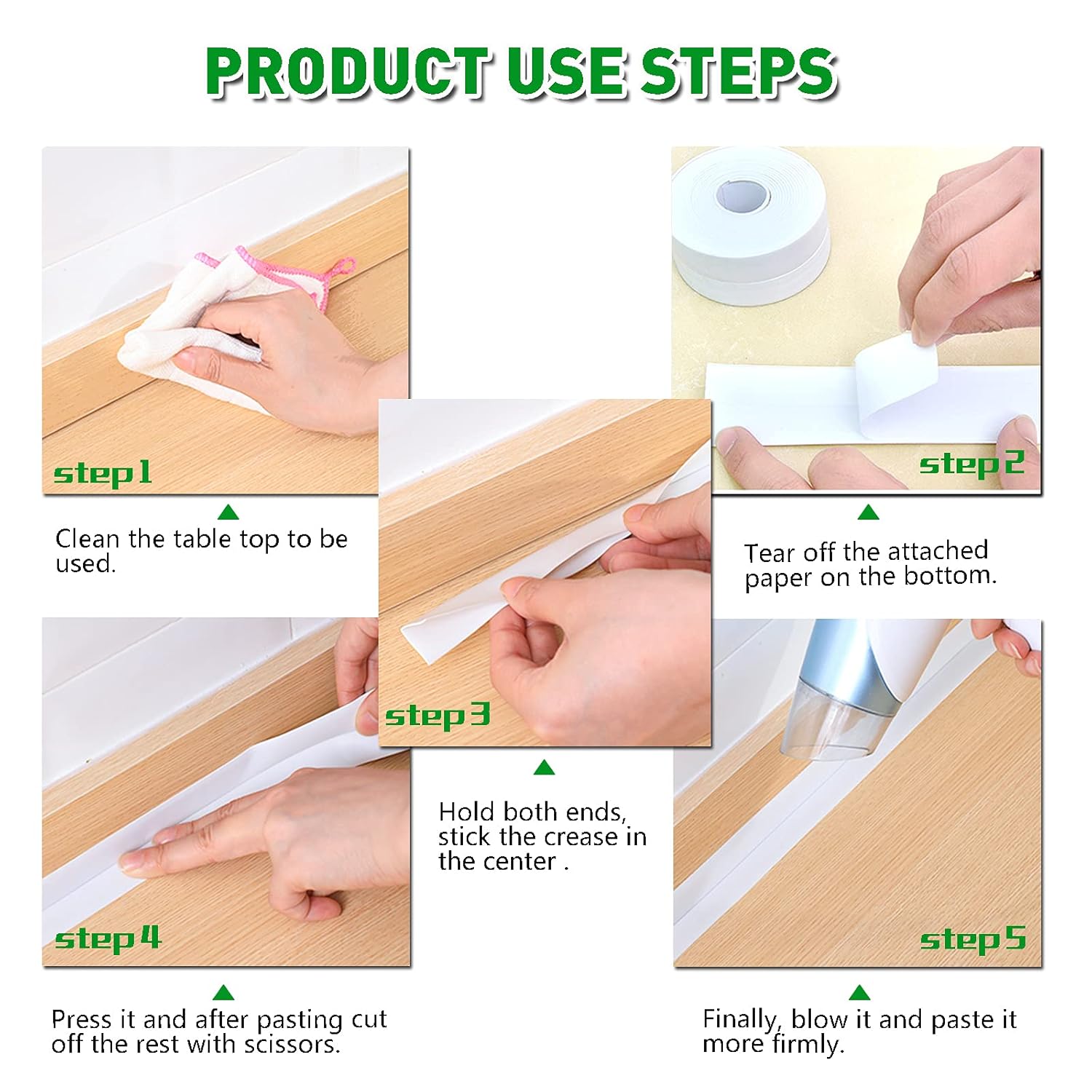 PRODUCT USE STEPS

step1

Clean the table top to be used.

step2

Tear off the attached paper on the bottom.

step3

Hold both ends, stick the crease in the center .

step4

Press it and after pasting cut off the rest with scissors.

step5

Finally, blow it and paste it more firmly.