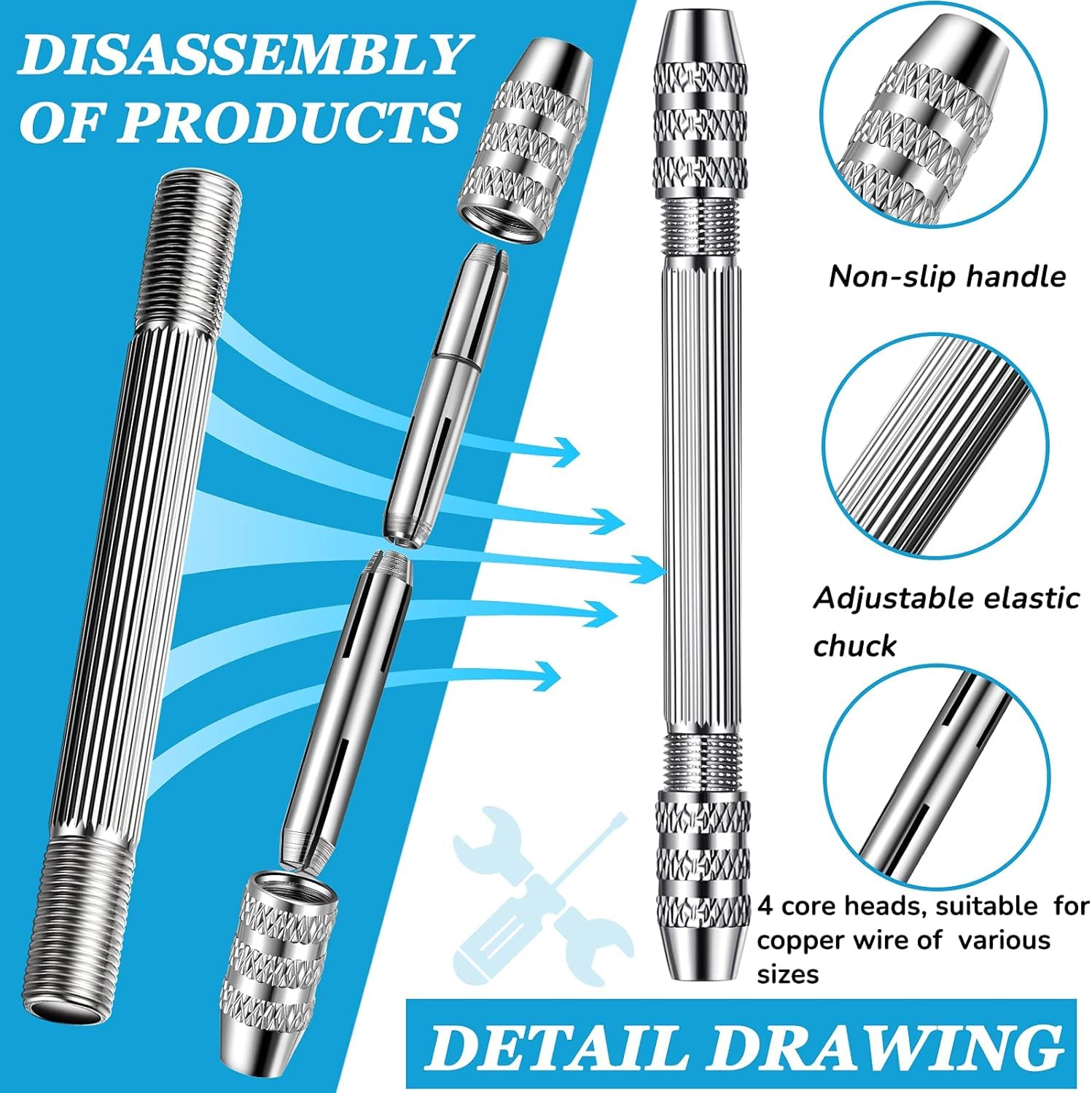 DISASSEMBLY OF PRODUCTS

Non-slip handle

Adjustable elastic chuck

4 core heads, suitable for copper wire of various sizes

DETAIL DRAWING