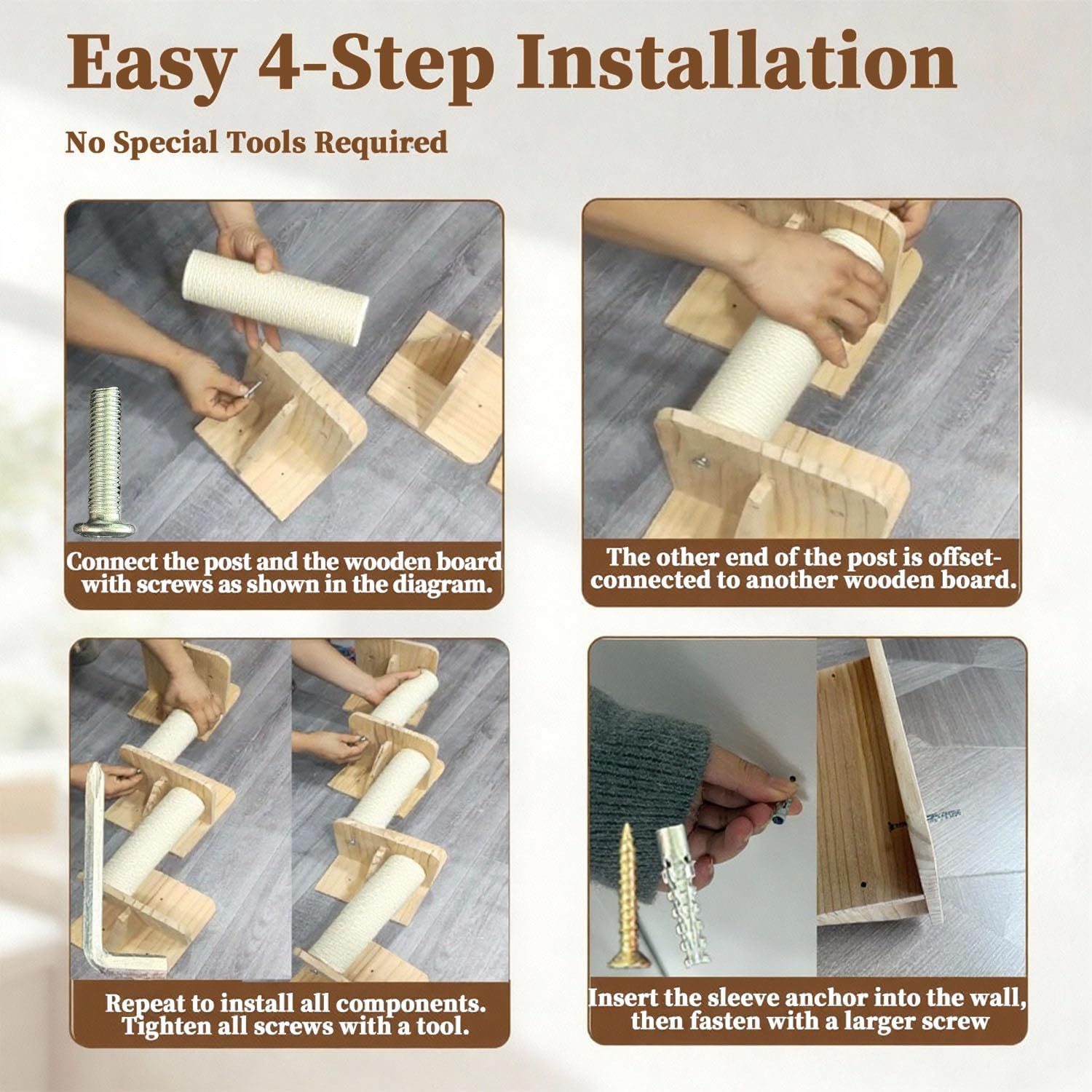 Easy 4-Step Installation

No Special Tools Required

Connect the post and the wooden board with screws as shown in the diagram.

The other end of the post is offset-connected to another wooden board.

Repeat to install all components. Tighten all screws with a tool.

Insert the sleeve anchor into the wall, then fasten with a larger screw