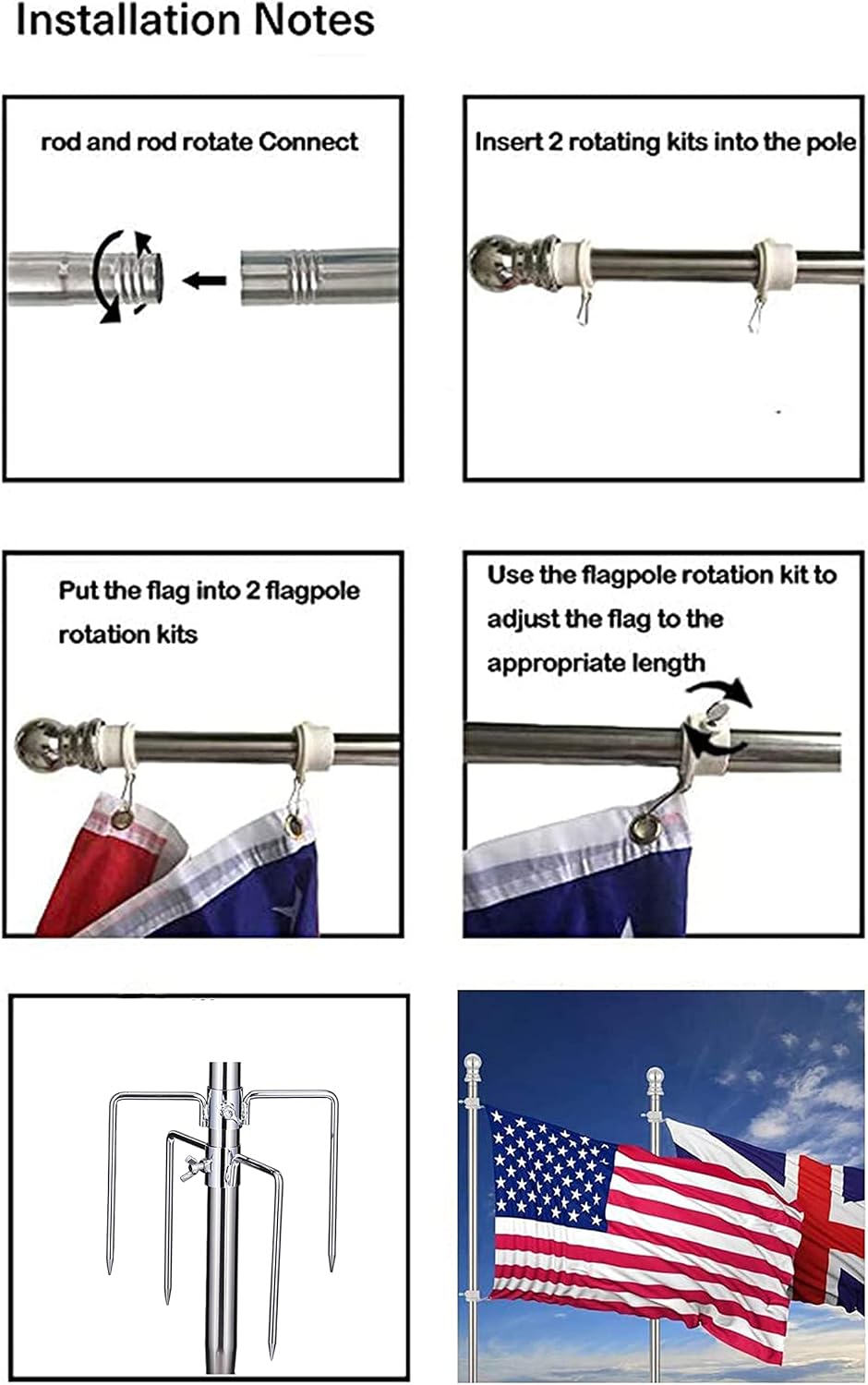 Installation Notes

rod and rod rotate Connect

Insert 2 rotating kits into the pole

Put the flag into 2 flagpole rotation kits

Use the flagpole rotation kit to adjust the flag to the appropriate length