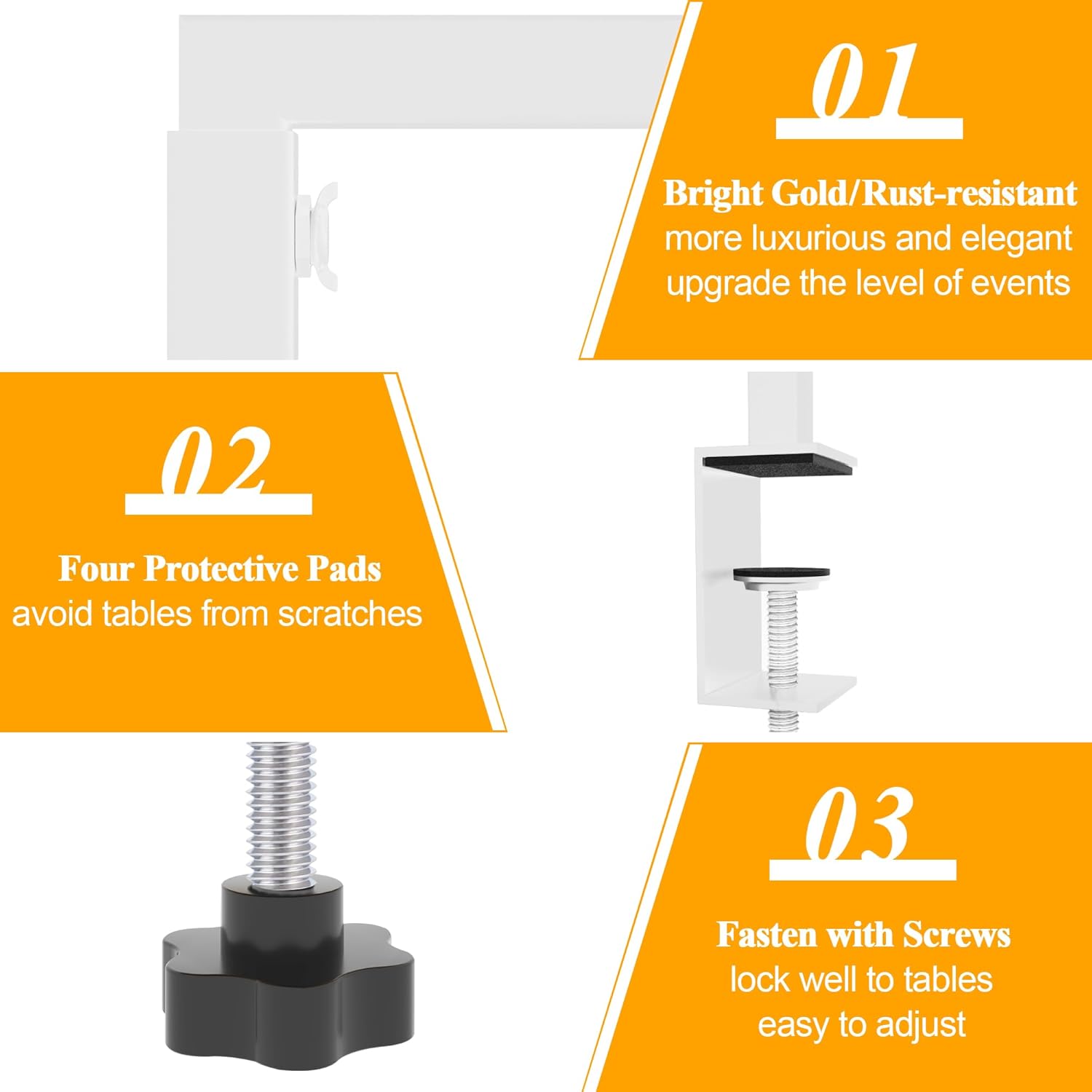 01

Bright Gold/Rust-resistant
more luxurious and elegant
upgrade the level of events

02

Four Protective Pads
avoid tables from scratches

03

Fasten with Screws
lock well to tables
easy to adjust