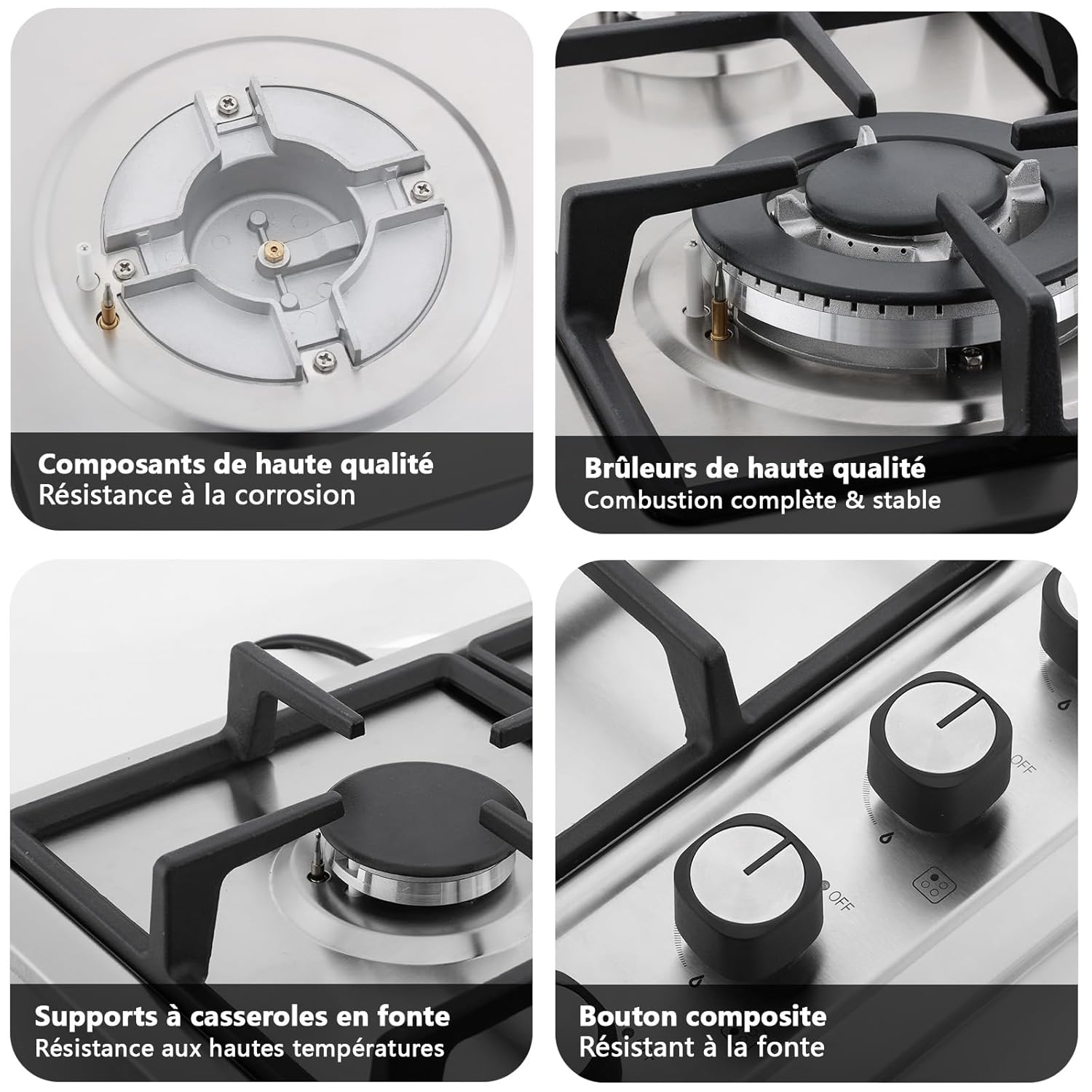 Composants de haute qualité
Résistance à la corrosion

Brûleurs de haute qualité
Combustion complète & stable

Supports à casseroles en fonte
Résistance aux hautes températures

OFF

OFF

Bouton composite
Résistant à la fonte