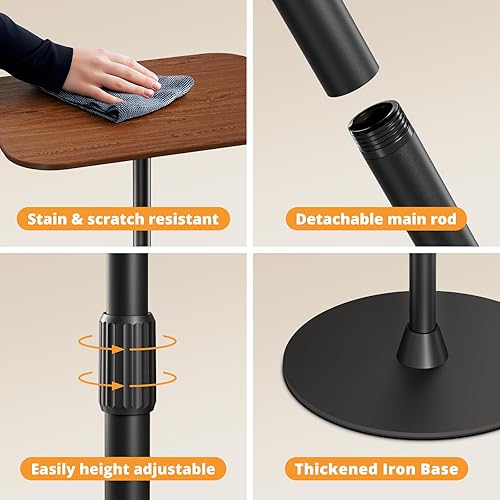 Stain & scratch resistant

Detachable main rod

Easily height adjustable

Thickened Iron Base