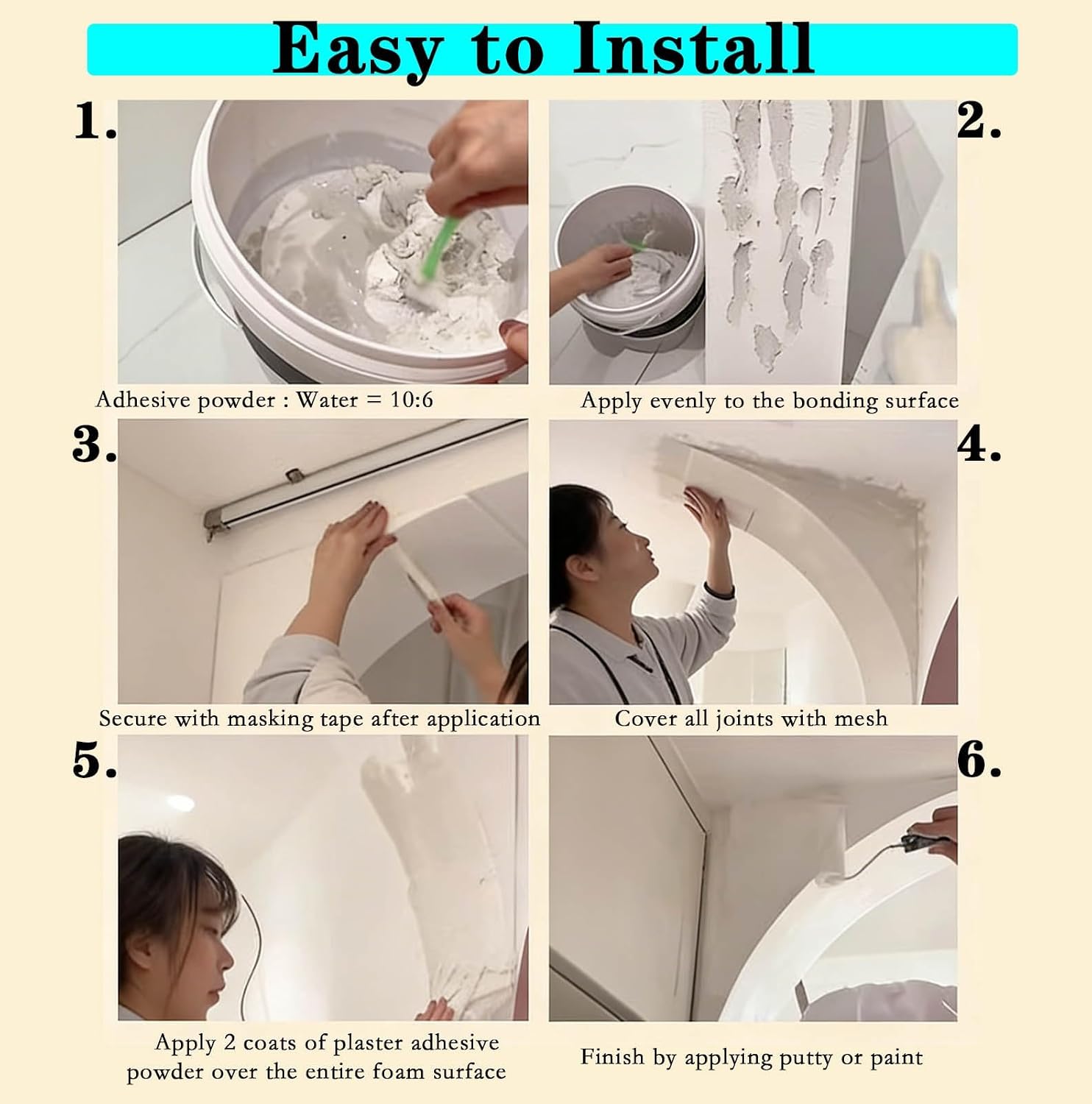 Easy to Install

1.

Adhesive powder : Water = 10:6

2.

Apply evenly to the bonding surface

3.

Secure with masking tape after application

4.

Cover all joints with mesh

5.

Apply 2 coats of plaster adhesive powder over the entire foam surface

6.

Finish by applying putty or paint