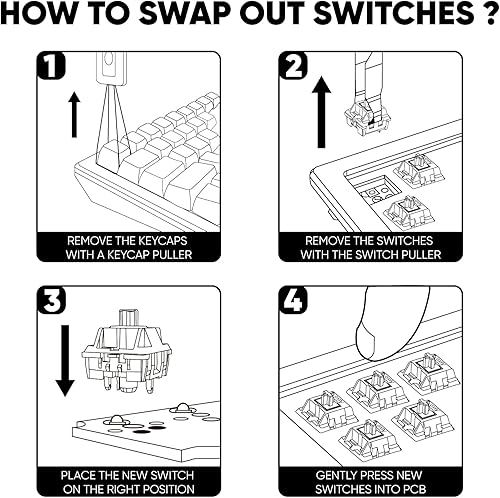 HOW TO SWAP OUT SWITCHES ?

1

REMOVE THE KEYCAPS WITH A KEYCAP PULLER

2

REMOVE THE SWITCHES WITH THE SWITCH PULLER

3

PLACE THE NEW SWITCH ON THE RIGHT POSITION

4

GENTLY PRESS NEW SWITCHES INTO PCB