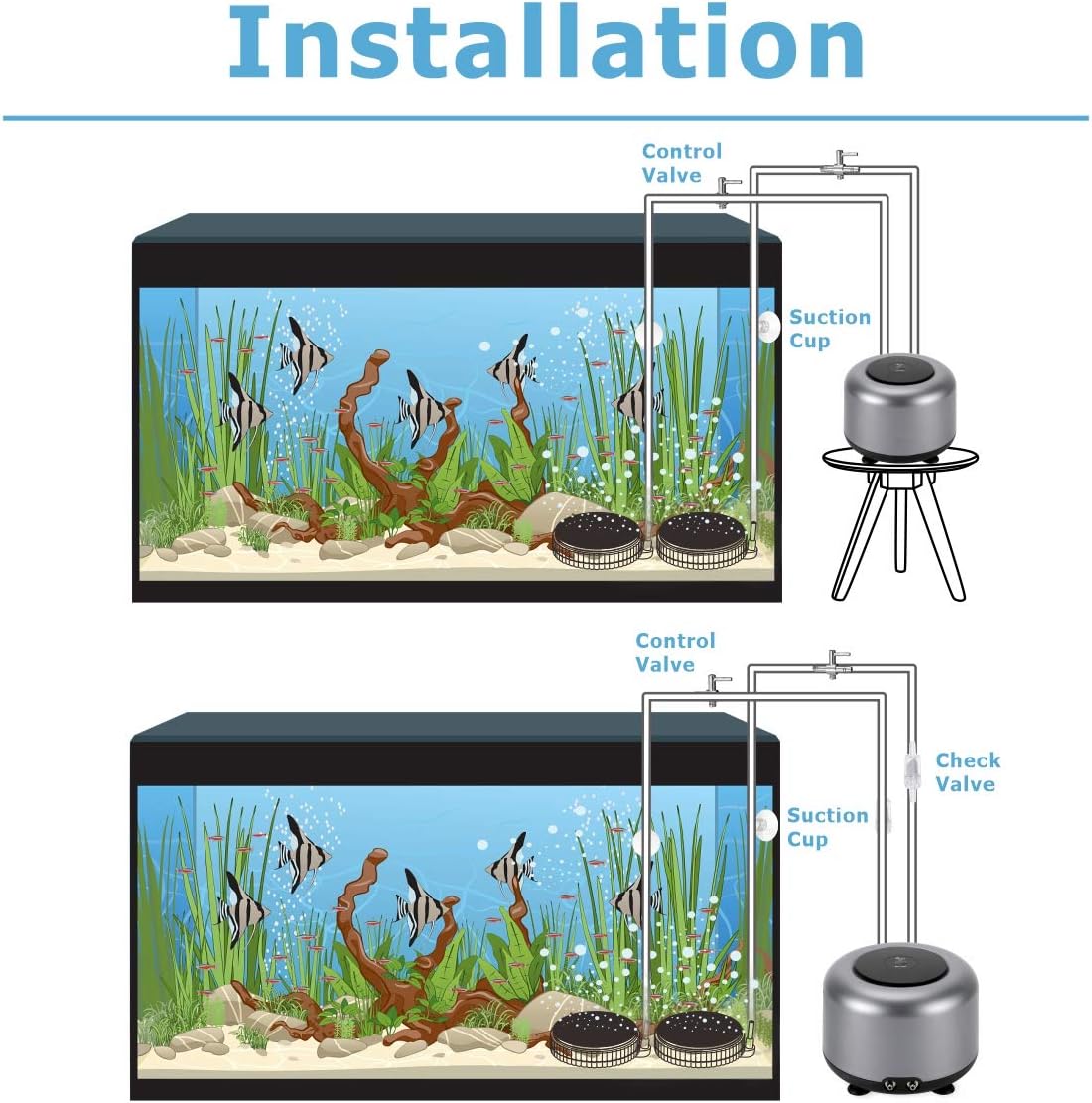 Installation

Control Valve

Suction Cup

Control Valve

Check Valve

Suction Cup