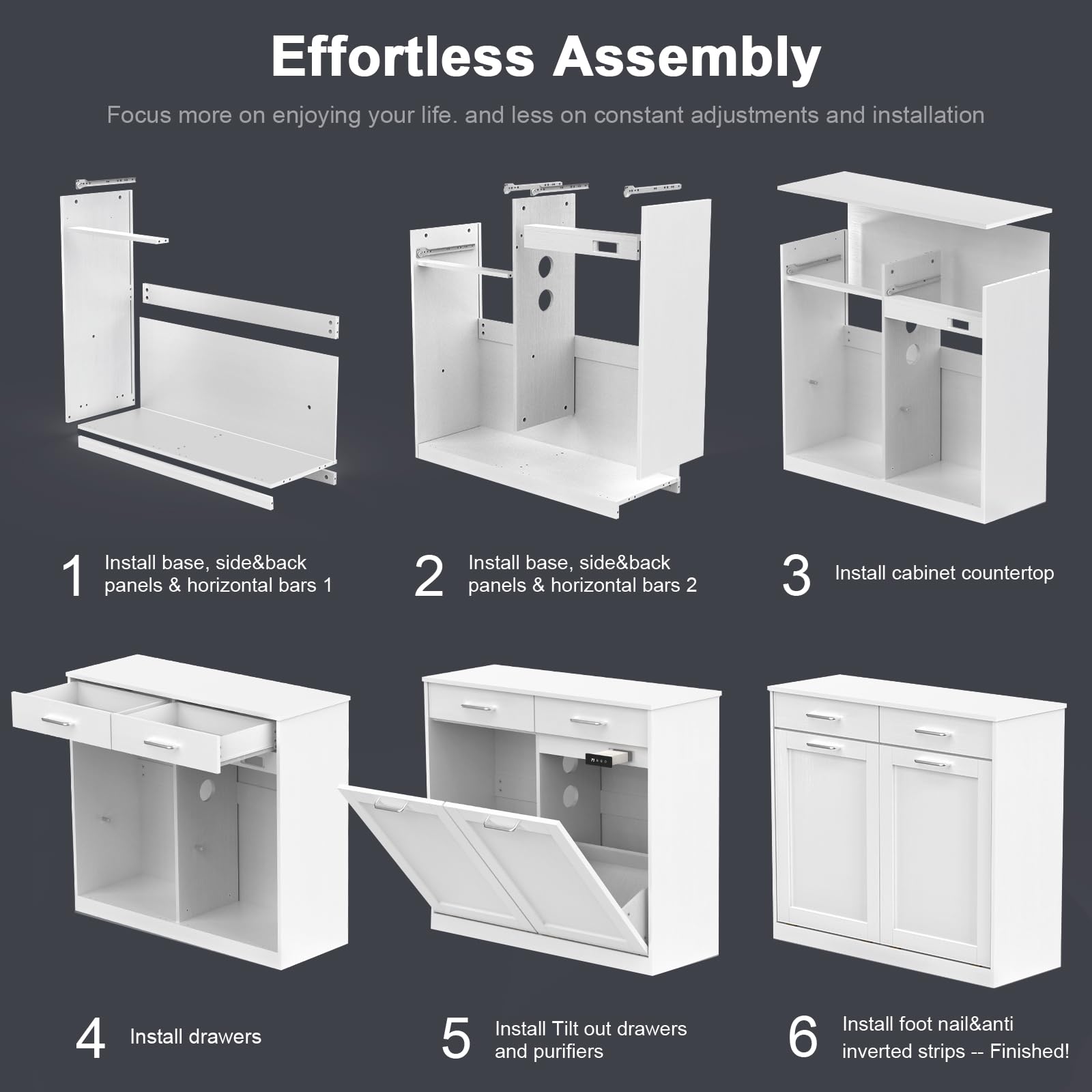 Effortless Assembly

Focus more on enjoying your life. and less on constant adjustments and installation

1 Install base, side&back panels & horizontal bars 1

2 Install base, side&back panels & horizontal bars 2

3 Install cabinet countertop

4 Install drawers

5 Install Tilt out drawers and purifiers

6 Install foot nail&anti inverted strips -- Finished!