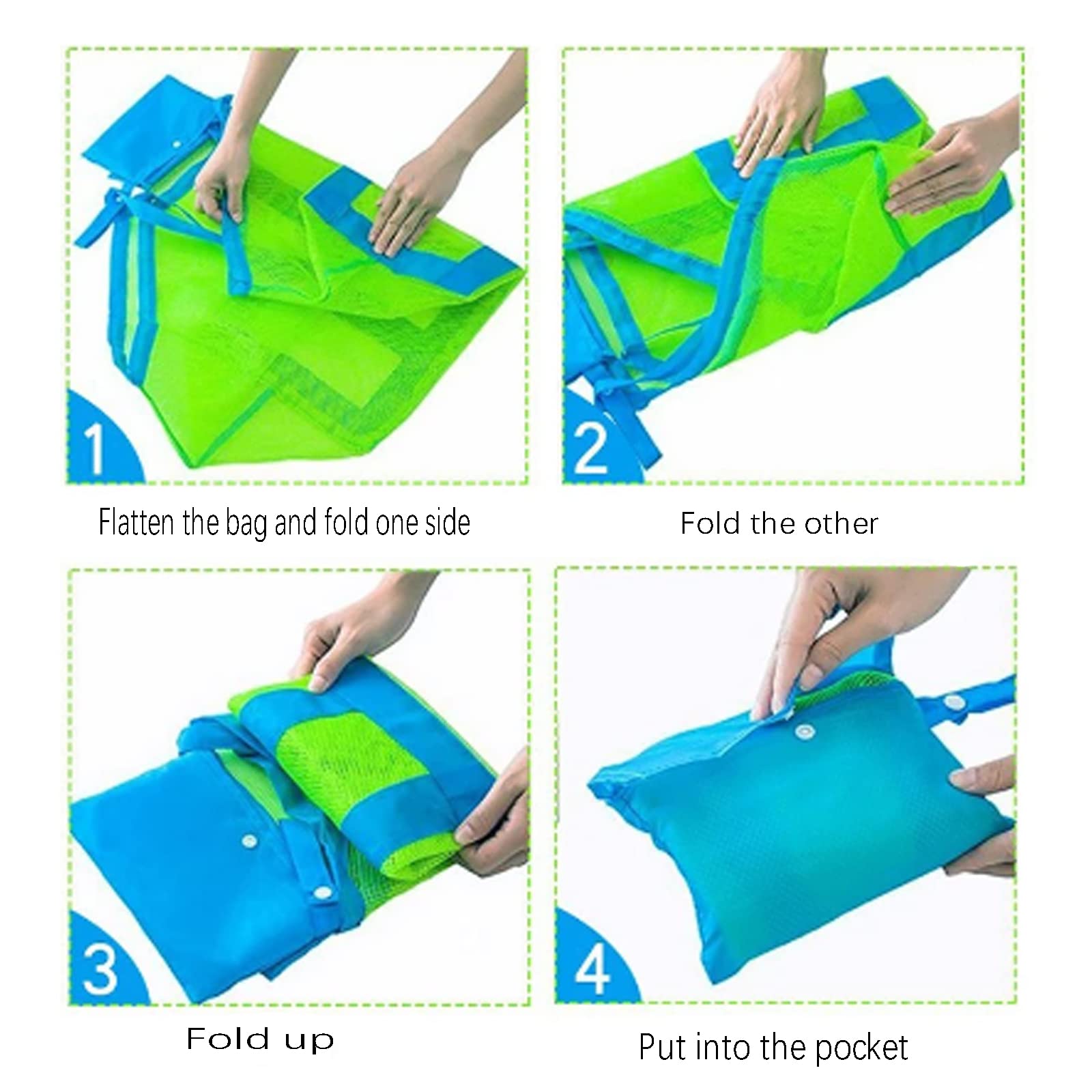 1

Flatten the bag and fold one side

2

Fold the other

3

Fold up

4

Put into the pocket