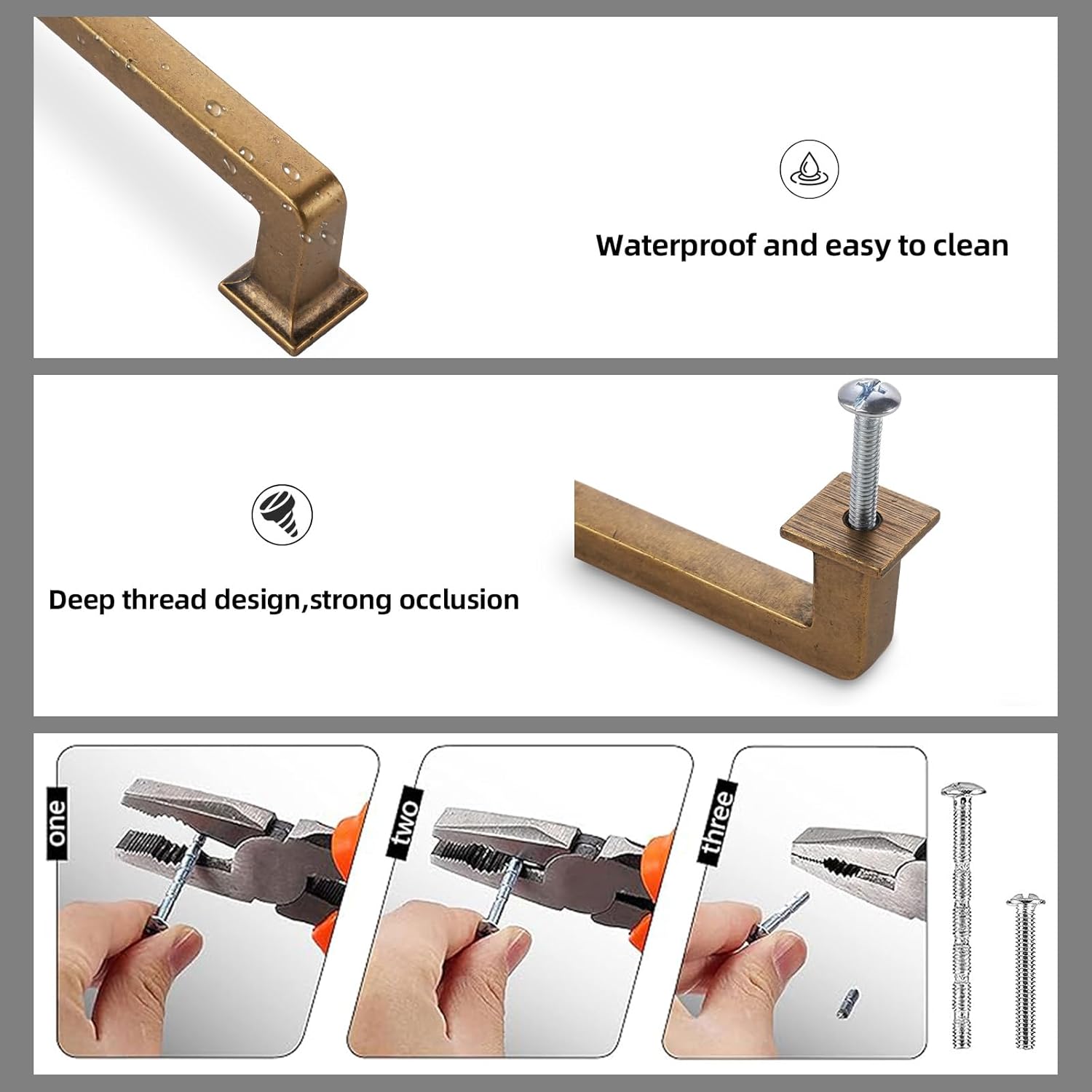 Waterproof and easy to clean

Deep thread design,strong occlusion

one

two

three