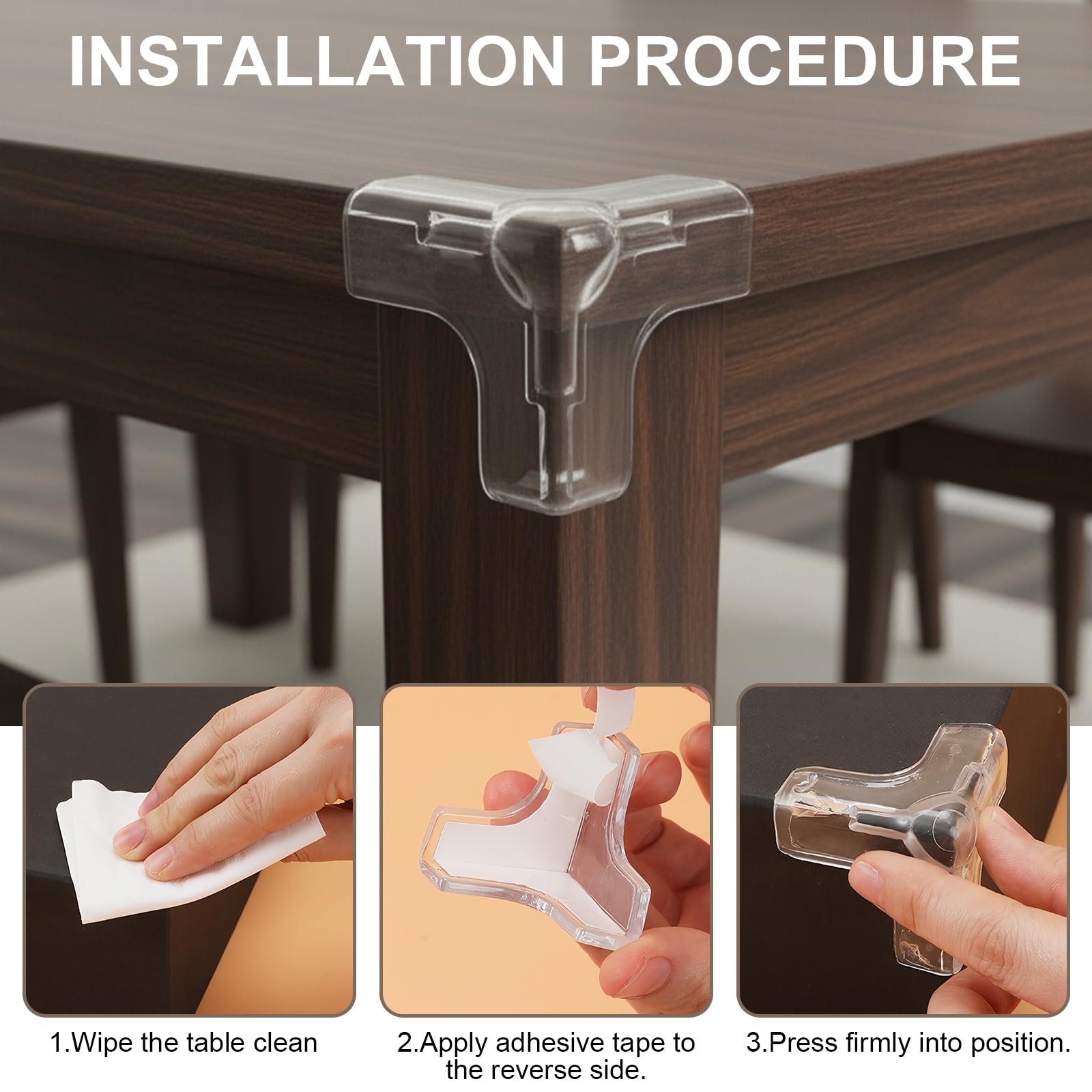 INSTALLATION PROCEDURE

1.Wipe the table clean

2.Apply adhesive tape to the reverse side.

3.Press firmly into position.