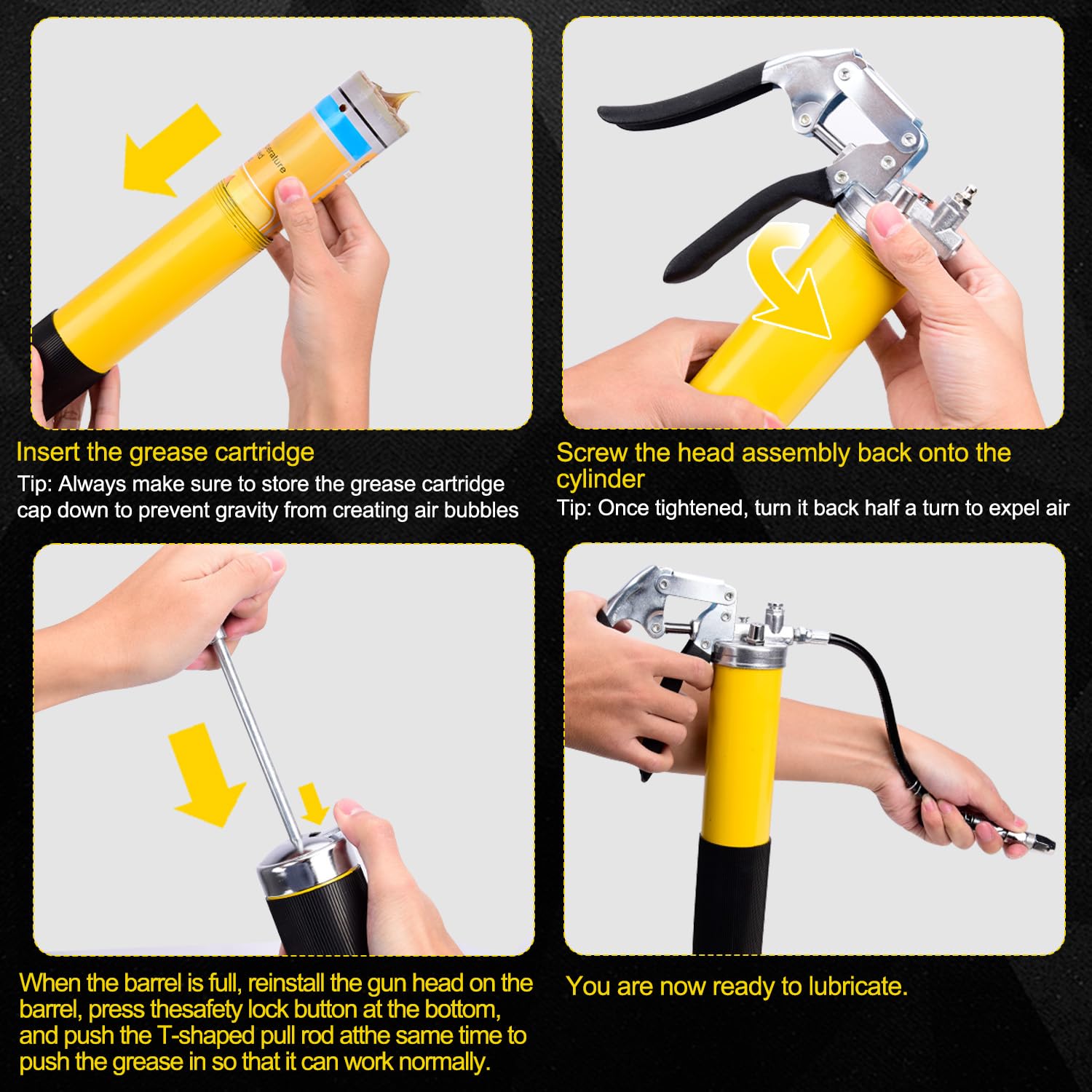 erature

Insert the grease cartridge
Tip: Always make sure to store the grease cartridge cap down to prevent gravity from creating air bubbles

Screw the head assembly back onto the cylinder
Tip: Once tightened, turn it back half a turn to expel air

When the barrel is full, reinstall the gun head on the barrel, press thesafety lock button at the bottom, and push the T-shaped pull rod atthe same time to push the grease in so that it can work normally.

You are now ready to lubricate.