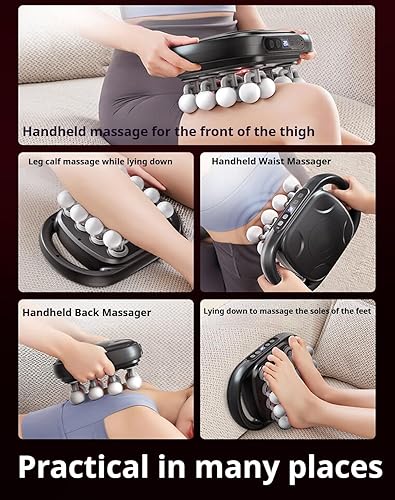 Handheld massage for the front of the thigh

Leg calf massage while lying down

Handheld Waist Massager

Handheld Back Massager

Lying down to massage the soles of the feet

Practical in many places