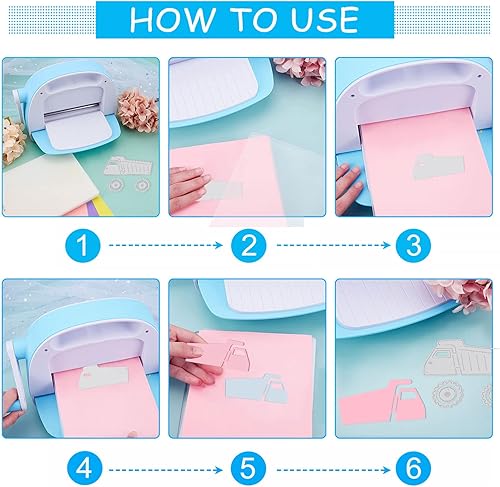 HOW TO USE

1

2

3

4

5

6