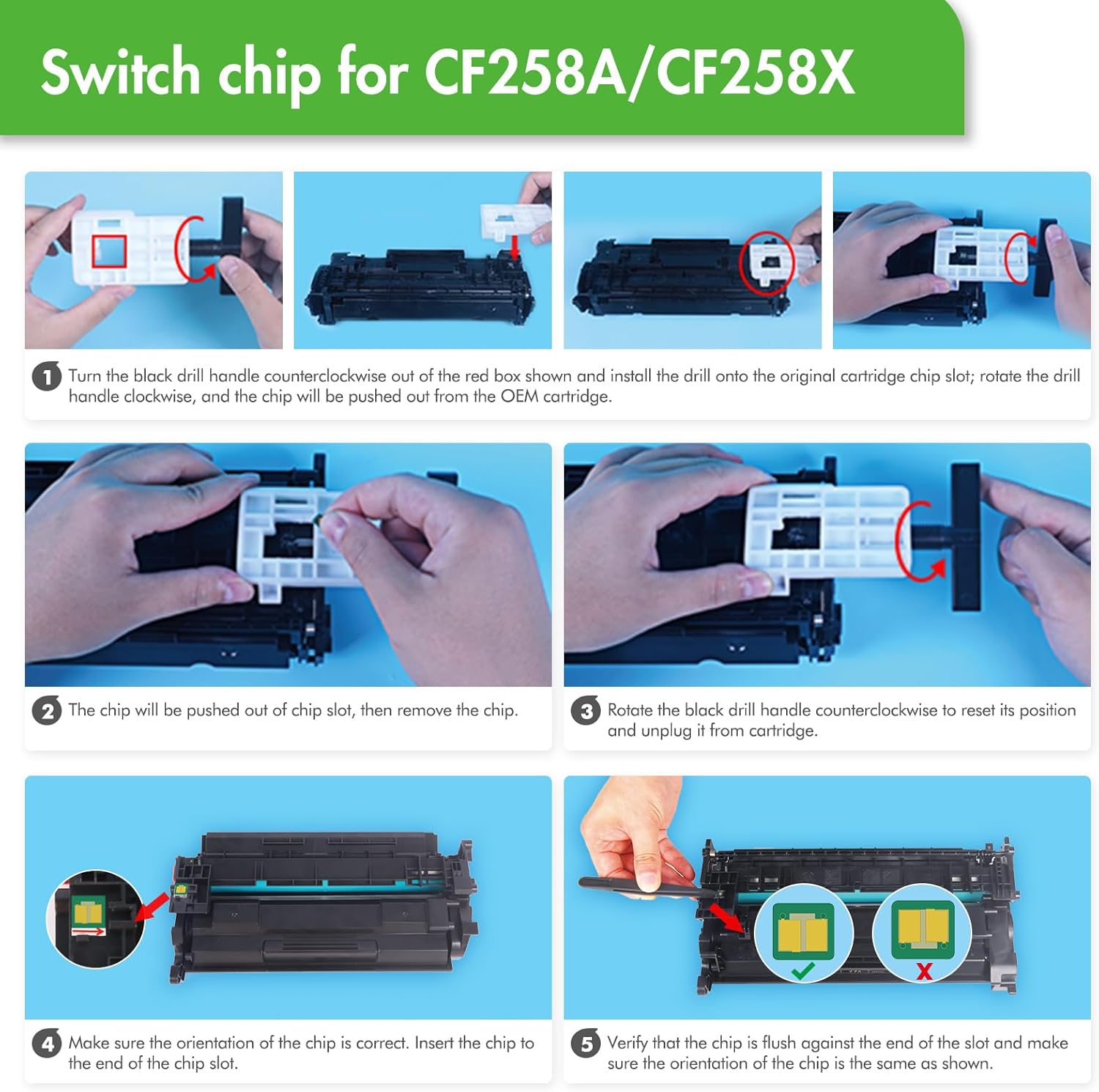 Switch chip for CF258A/CF258X

1 Turn the black drill handle counterclockwise out of the red box shown and install the drill onto the original cartridge chip slot; rotate the drill handle clockwise, and the chip will be pushed out from the OEM cartridge.

2 The chip will be pushed out of chip slot, then remove the chip.

3 Rotate the black drill handle counterclockwise to reset its position and unplug it from cartridge.

4 Make sure the orientation of the chip is correct. Insert the chip to the end of the chip slot.

5 Verify that the chip is flush against the end of the slot and make sure the orientation of the chip is the same as shown.