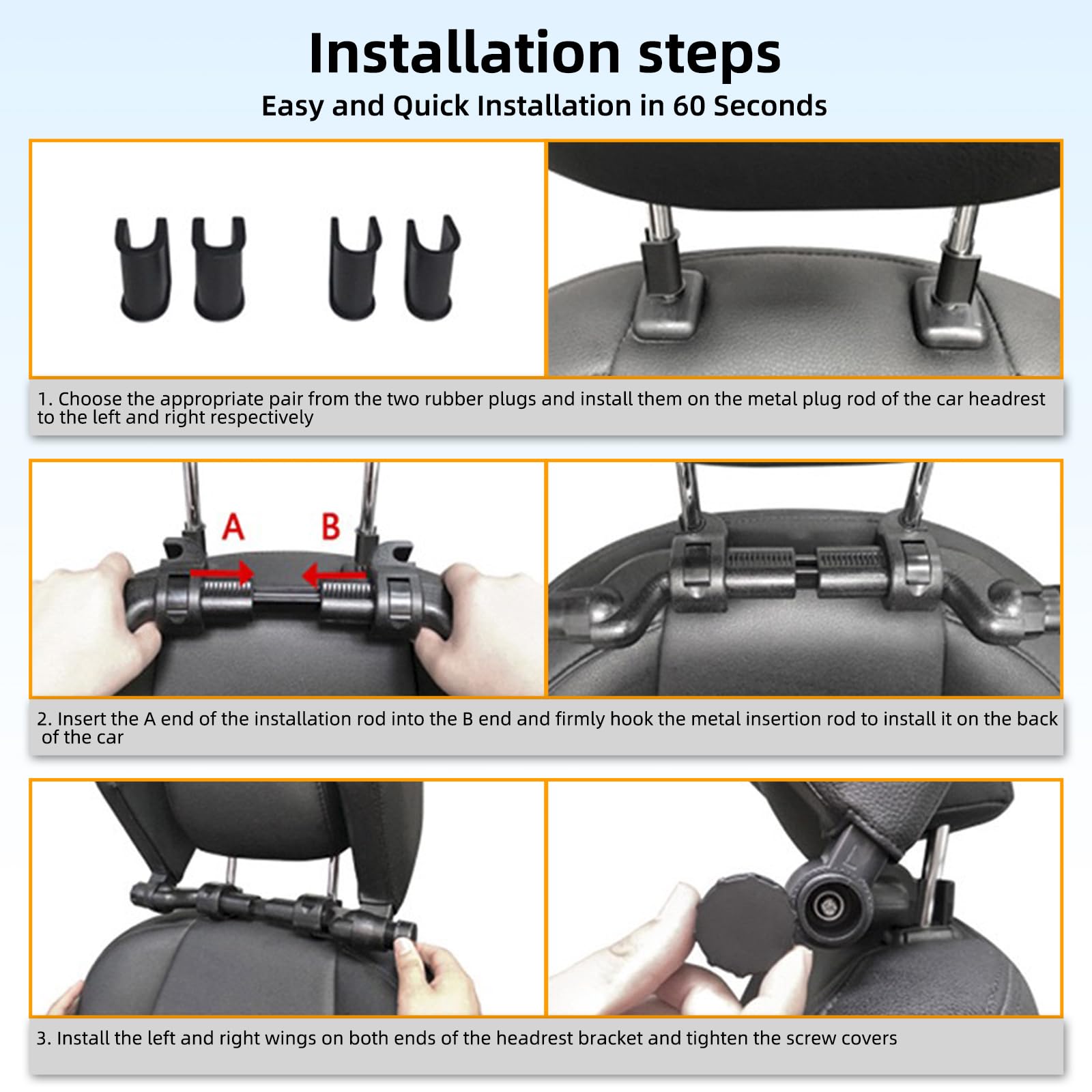 Installation steps
Easy and Quick Installation in 60 Seconds

1. Choose the appropriate pair from the two rubber plugs and install them on the metal plug rod of the car headrest to the left and right respectively

A
B

2. Insert the A end of the installation rod into the B end and firmly hook the metal insertion rod to install it on the back of the car

3. Install the left and right wings on both ends of the headrest bracket and tighten the screw covers