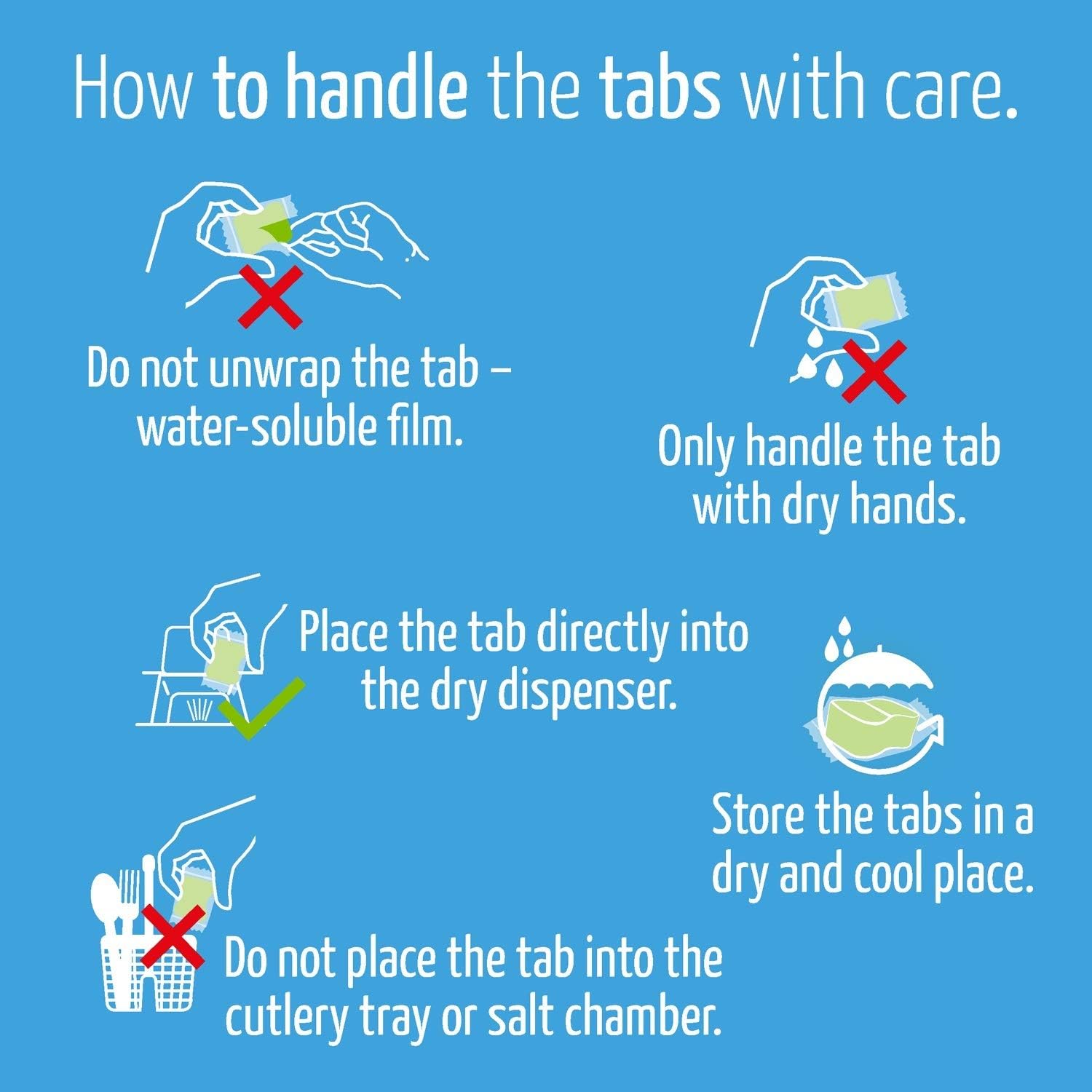 How to handle the tabs with care.

Do not unwrap the tab – water-soluble film.

Only handle the tab with dry hands.

Place the tab directly into the dry dispenser.

Store the tabs in a dry and cool place.

Do not place the tab into the cutlery tray or salt chamber.