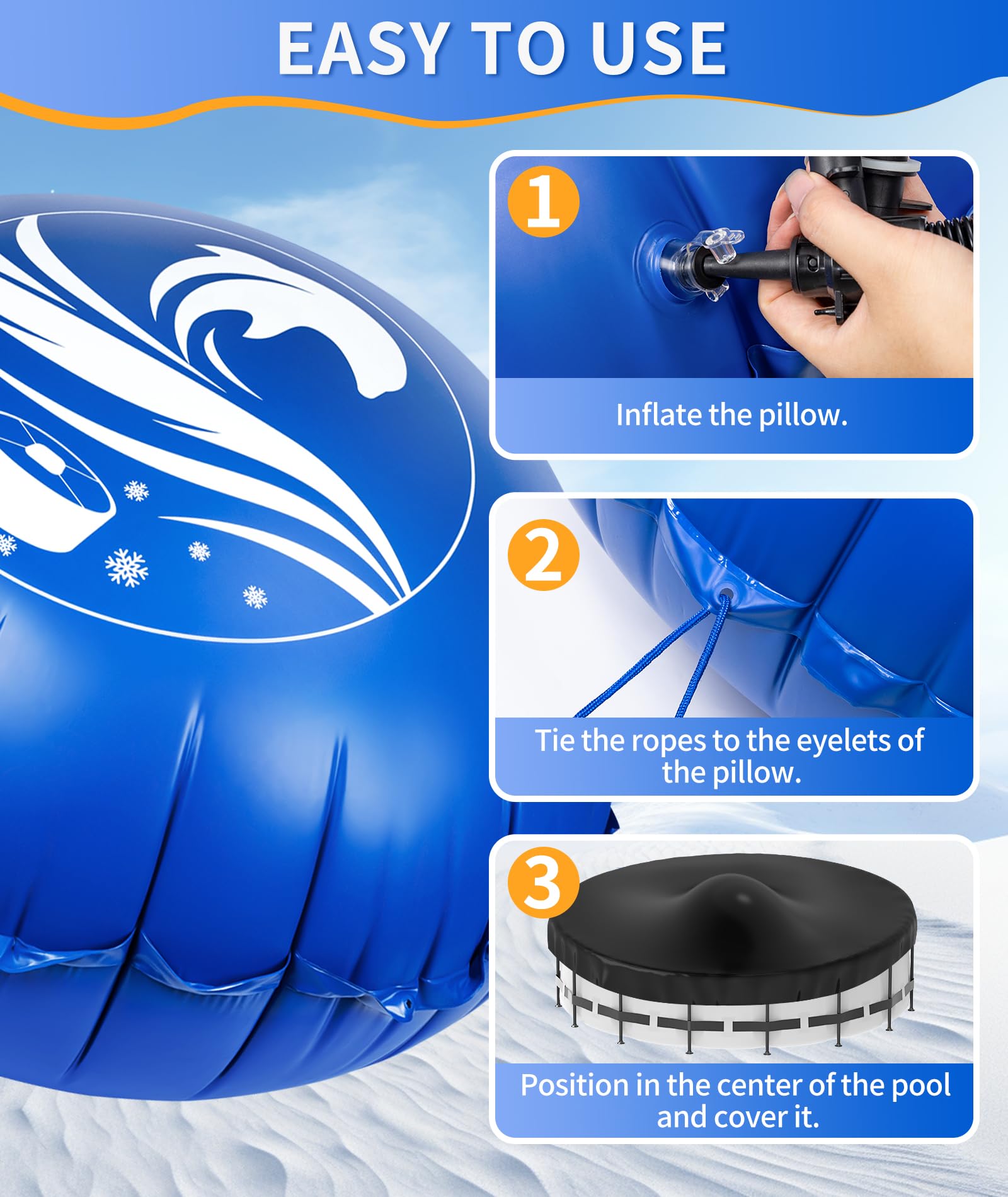 EASY TO USE

1

Inflate the pillow.

2

Tie the ropes to the eyelets of the pillow.

3

Position in the center of the pool and cover it.