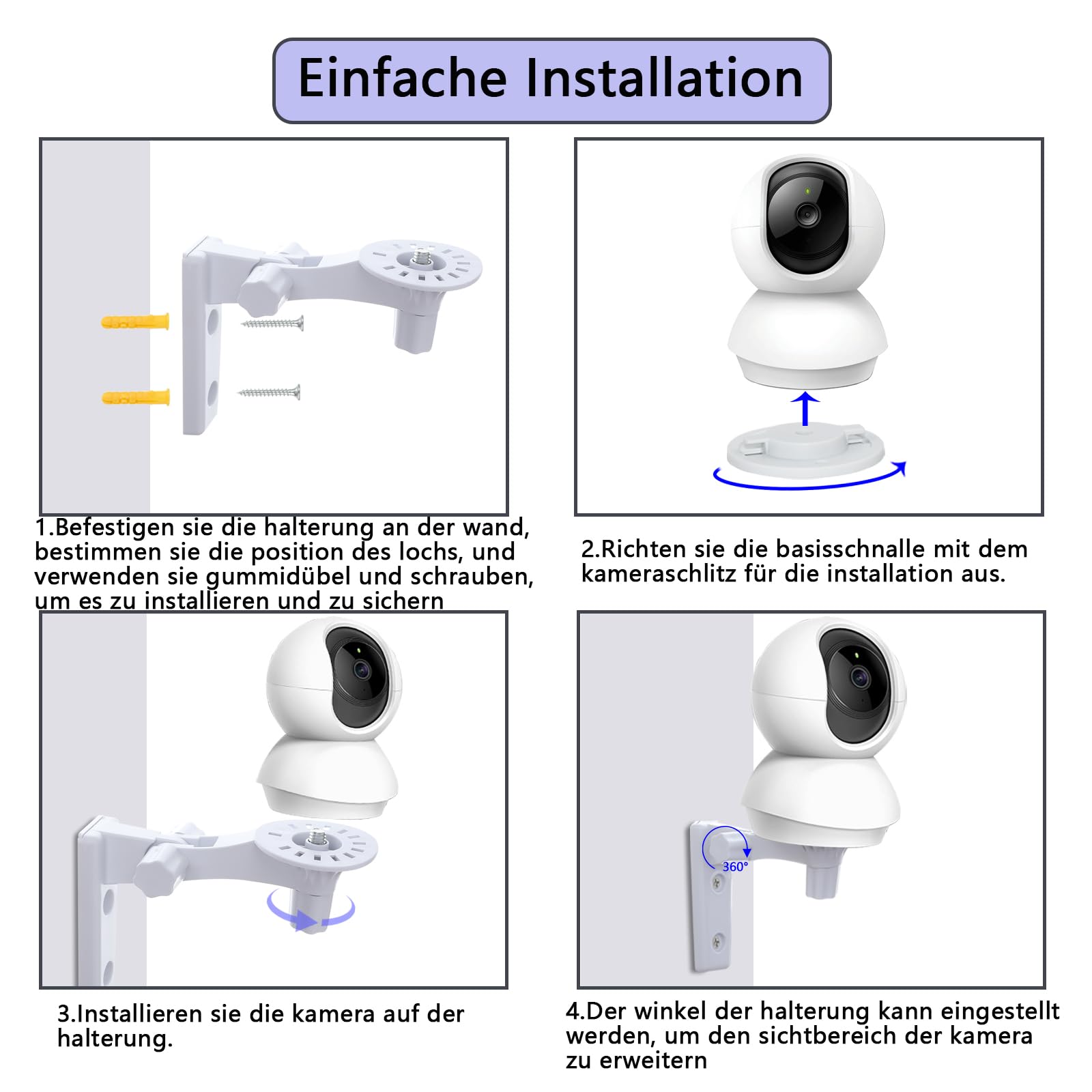 Einfache Installation

1.Befestigen sie die halterung an der wand, bestimmen sie die position des lochs, und verwenden sie gummidübel und schrauben, um es zu installieren und zu sichern

2.Richten sie die basisschnalle mit dem kameraschlitz für die installation aus.

3.Installieren sie die kamera auf der halterung.

360°

4.Der winkel der halterung kann eingestellt werden, um den sichtbereich der kamera zu erweitern