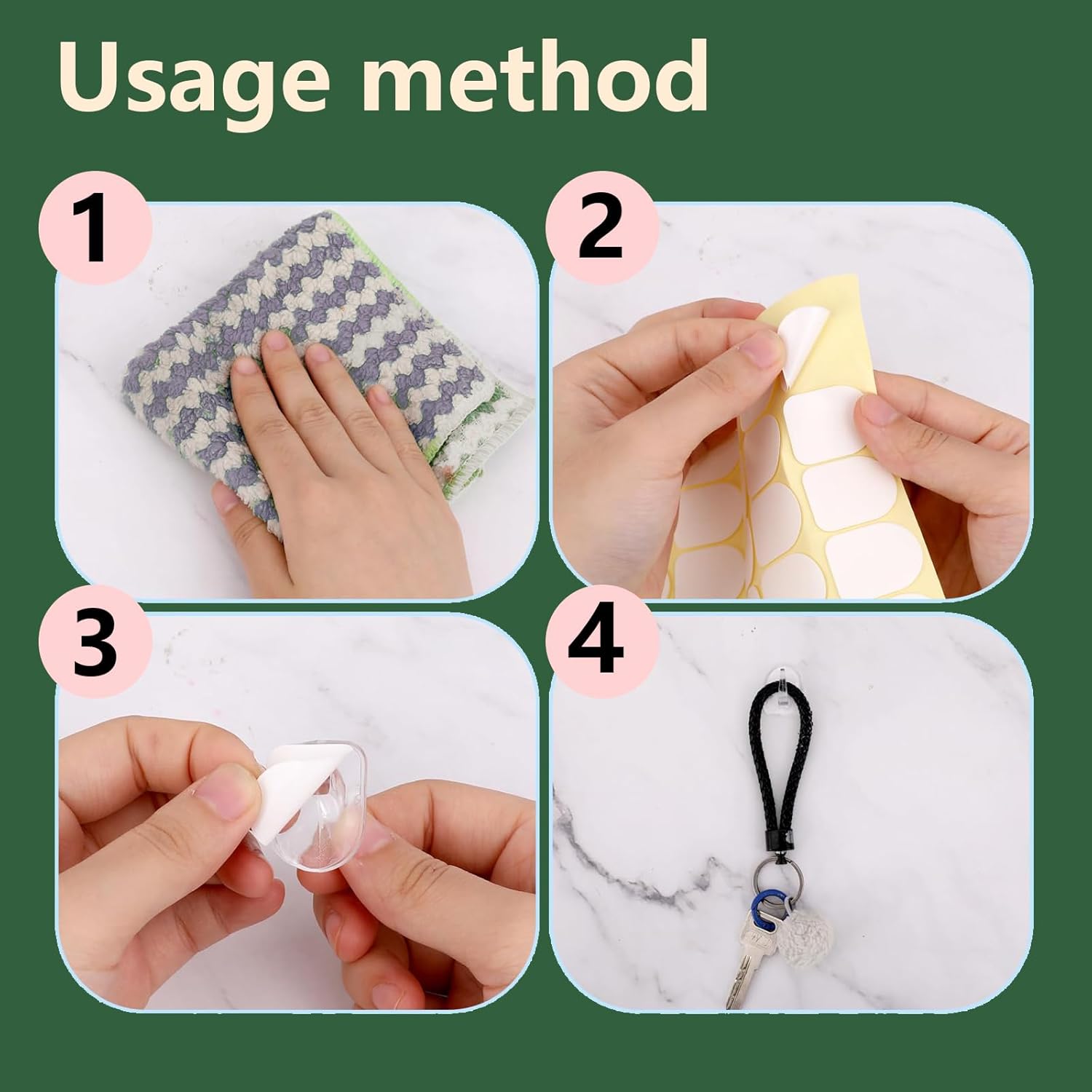 Usage method

1

2

3

4