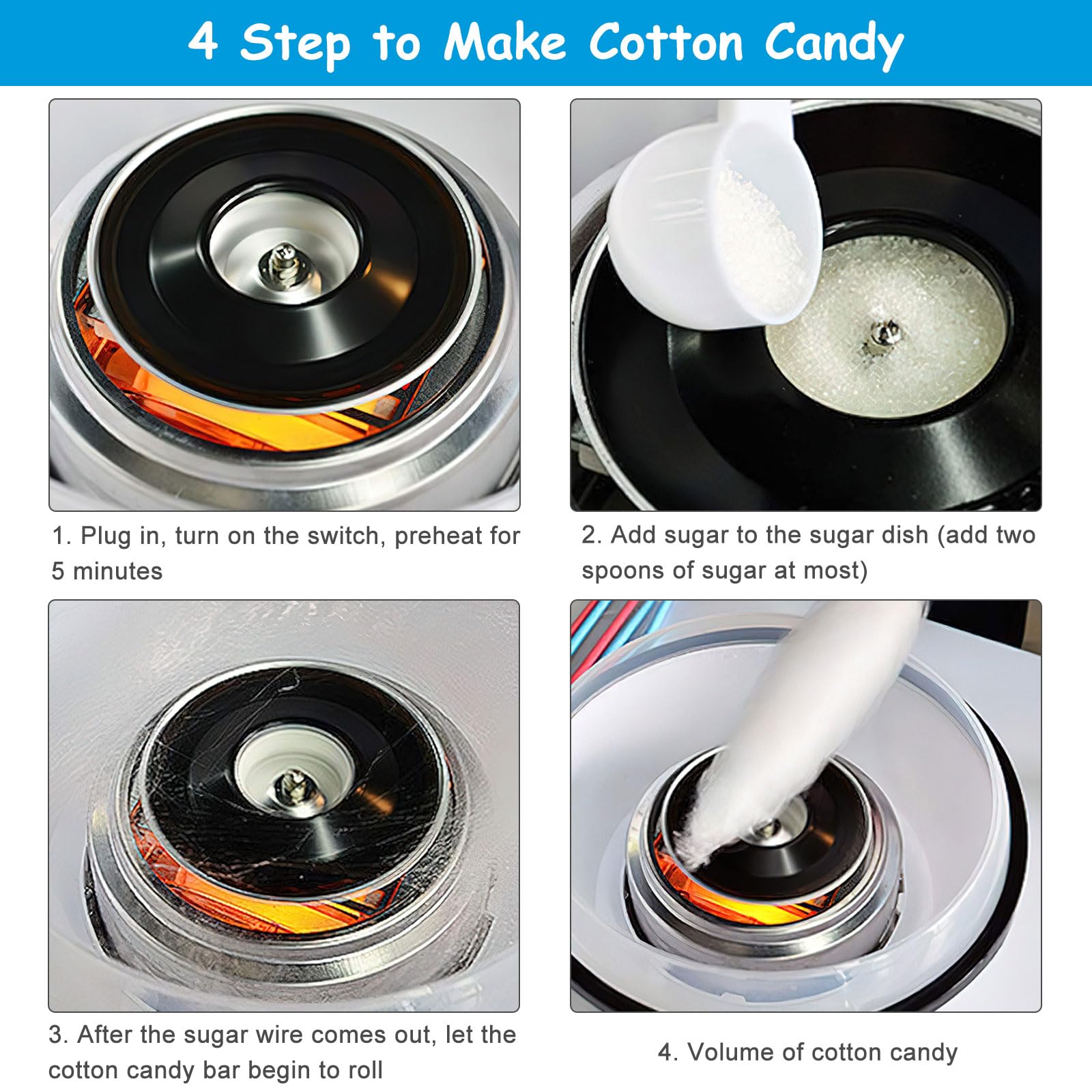 4 Step to Make Cotton Candy

1. Plug in, turn on the switch, preheat for 5 minutes

2. Add sugar to the sugar dish (add two spoons of sugar at most)

3. After the sugar wire comes out, let the cotton candy bar begin to roll

4. Volume of cotton candy