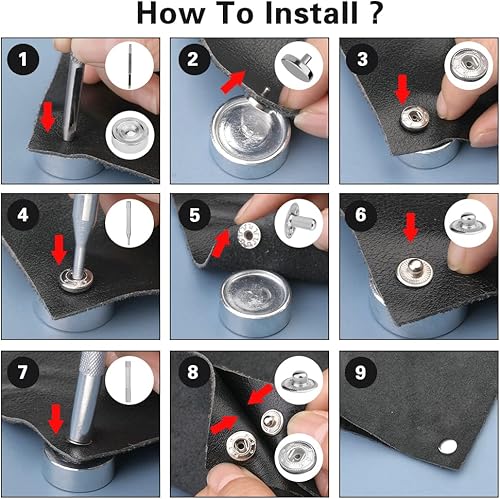 How To Install ?

1

2

3

4

5

6

7

8

9