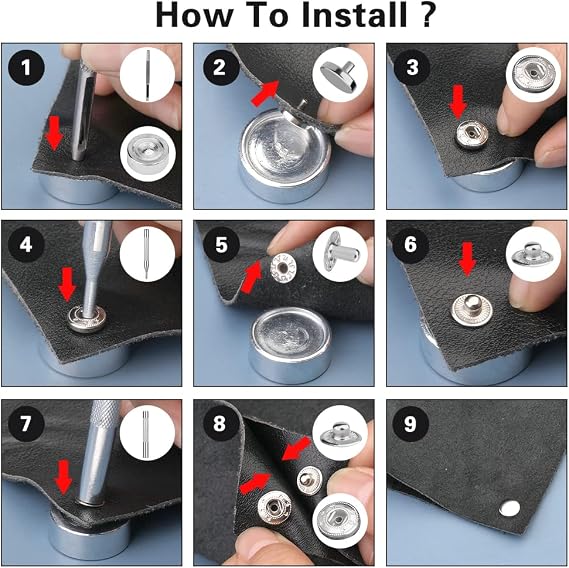 How To Install ?

1

2

3

4

5

6

7

8

9