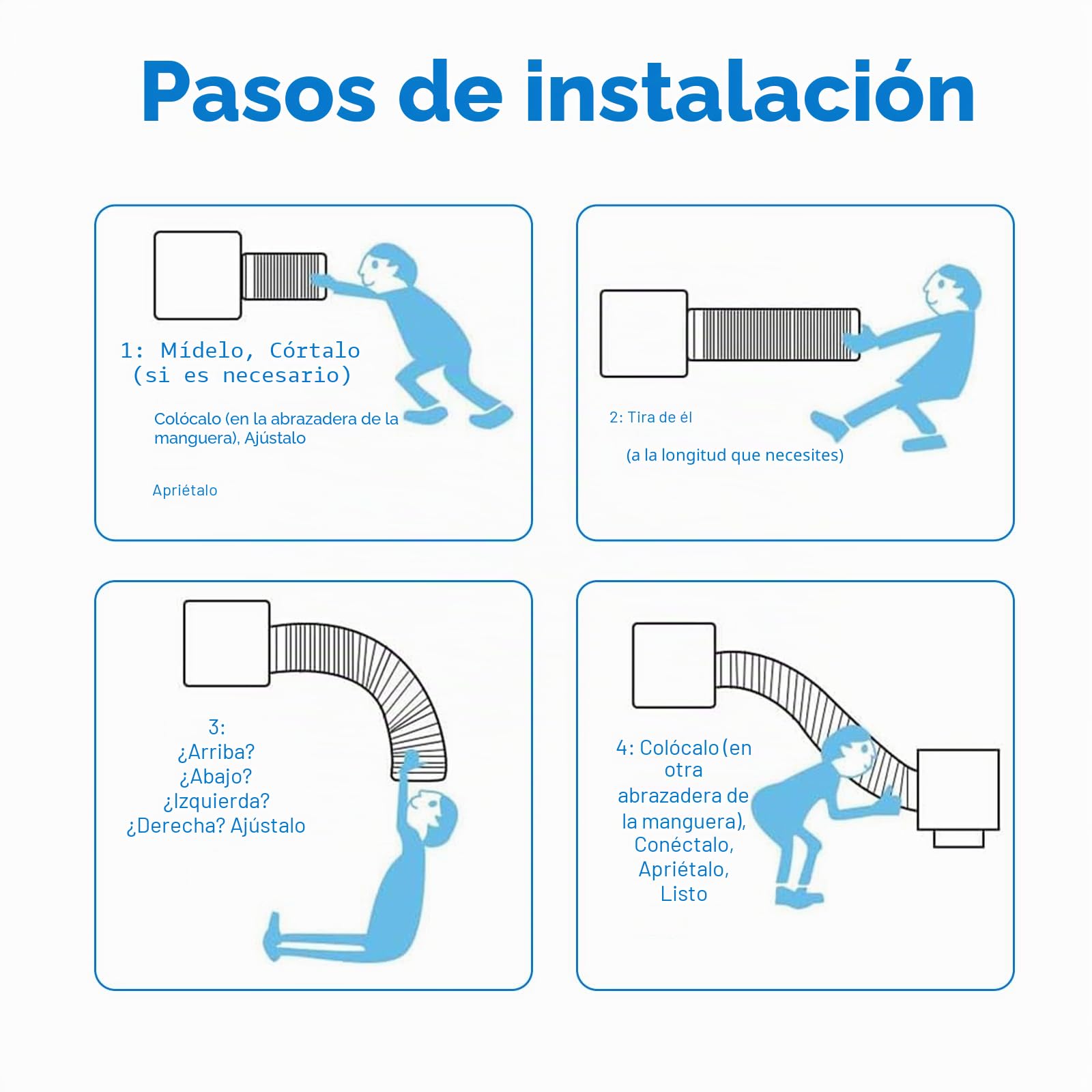 Pasos de instalación

1: Mídelo, Córtalo (si es necesario)

Colócalo (en la abrazadera de la manguera), Ajústalo

Apriétalo

2: Tira de él

(a la longitud que necesites)

3:
¿Arriba?
¿Abajo?
¿Izquierda?
¿Derecha? Ajústalo

4: Colócalo (en otra abrazadera de la manguera), Conéctalo, Apriétalo, Listo