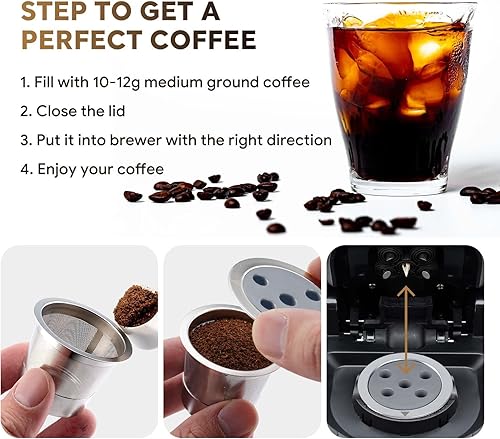 STEP TO GET A PERFECT COFFEE

1. Fill with 10-12g medium ground coffee

2. Close the lid

3. Put it into brewer with the right direction

4. Enjoy your coffee