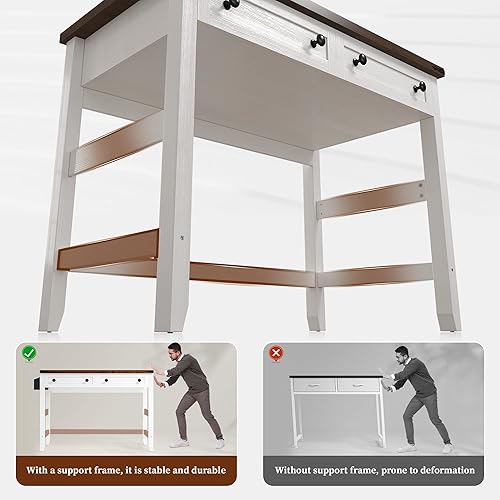 With a support frame, it is stable and durable

Without support frame, prone to deformation