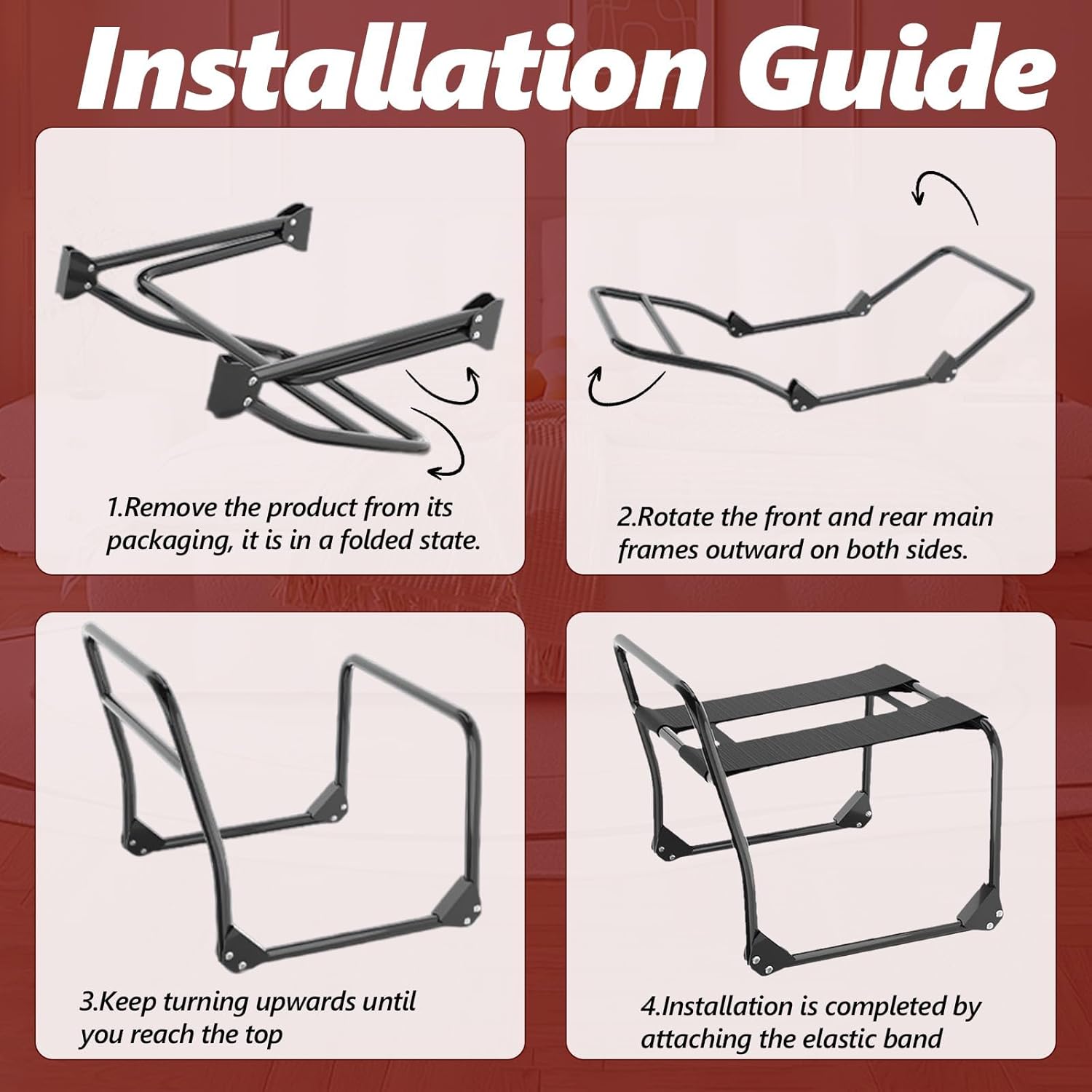 Installation Guide

1.Remove the product from its packaging, it is in a folded state.

2.Rotate the front and rear main frames outward on both sides.

3.Keep turning upwards until you reach the top

4.Installation is completed by attaching the elastic band