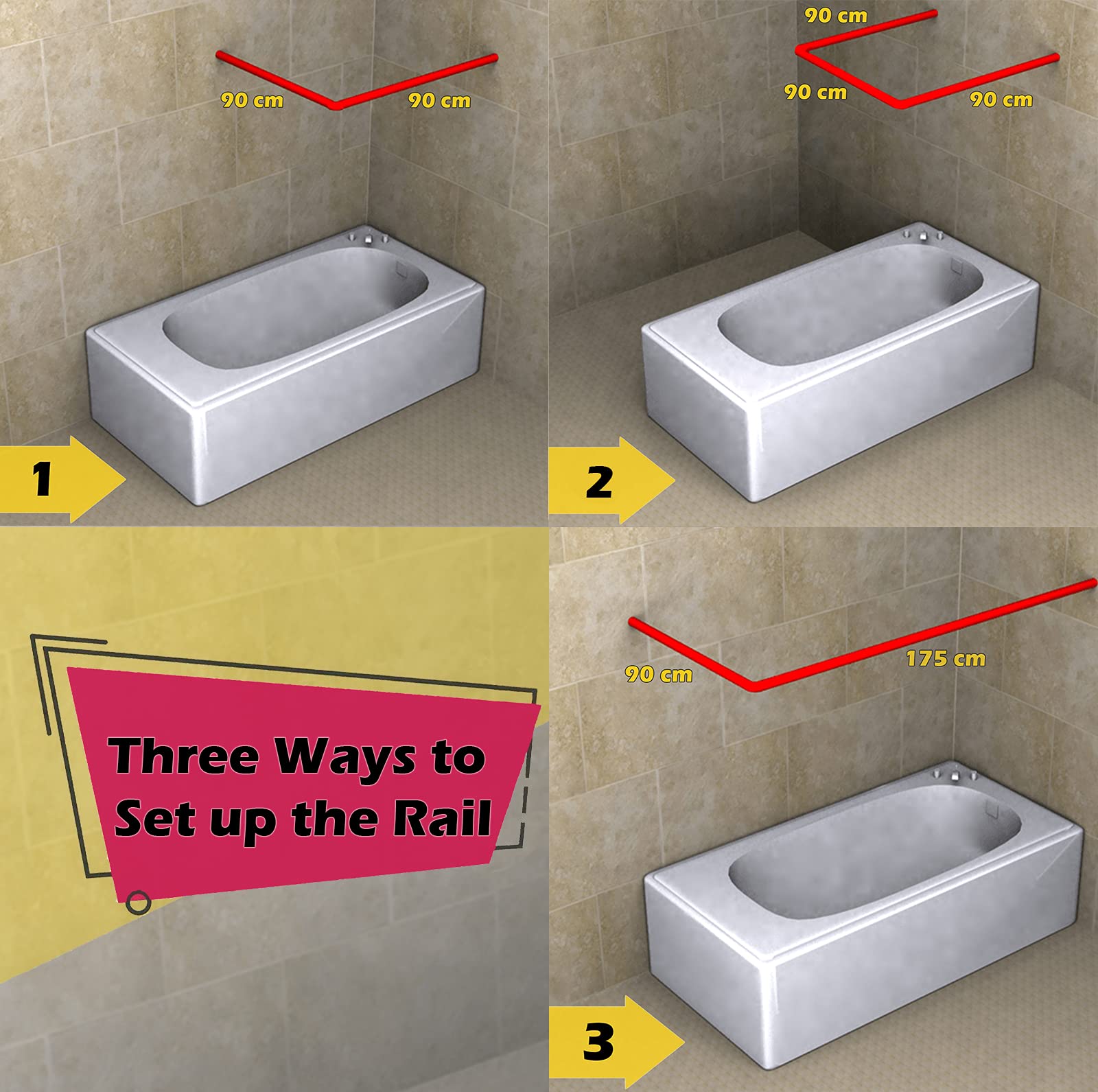 90 cm
90 cm
1

90 cm
90 cm
90 cm
2

Three Ways to Set up the Rail

90 cm
175 cm
3