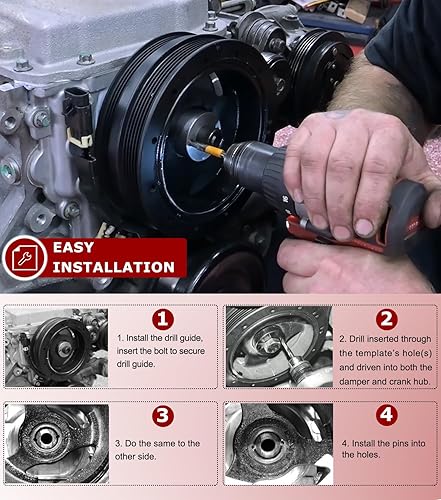 EASY INSTALLATION

1

1. Install the drill guide, insert the bolt to secure drill guide.

2

2. Drill inserted through the template's hole(s) and driven into both the damper and crank hub.

3

3. Do the same to the other side.

4

4. Install the pins into the holes.