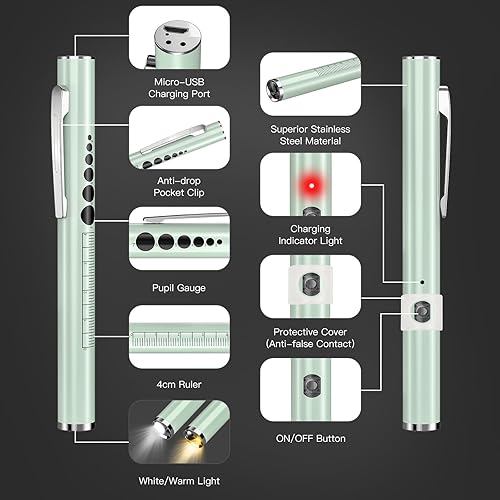 Micro-USB Charging Port

Anti-drop Pocket Clip

Pupil Gauge

4cm Ruler

White/Warm Light

Superior Stainless Steel Material

Charging Indicator Light

Protective Cover (Anti-false Contact)

ON/OFF Button