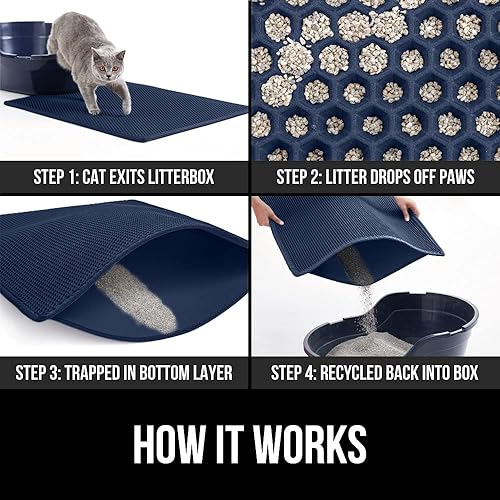 STEP 1: CAT EXITS LITTERBOX

STEP 2: LITTER DROPS OFF PAWS

STEP 3: TRAPPED IN BOTTOM LAYER

STEP 4: RECYCLED BACK INTO BOX

HOW IT WORKS