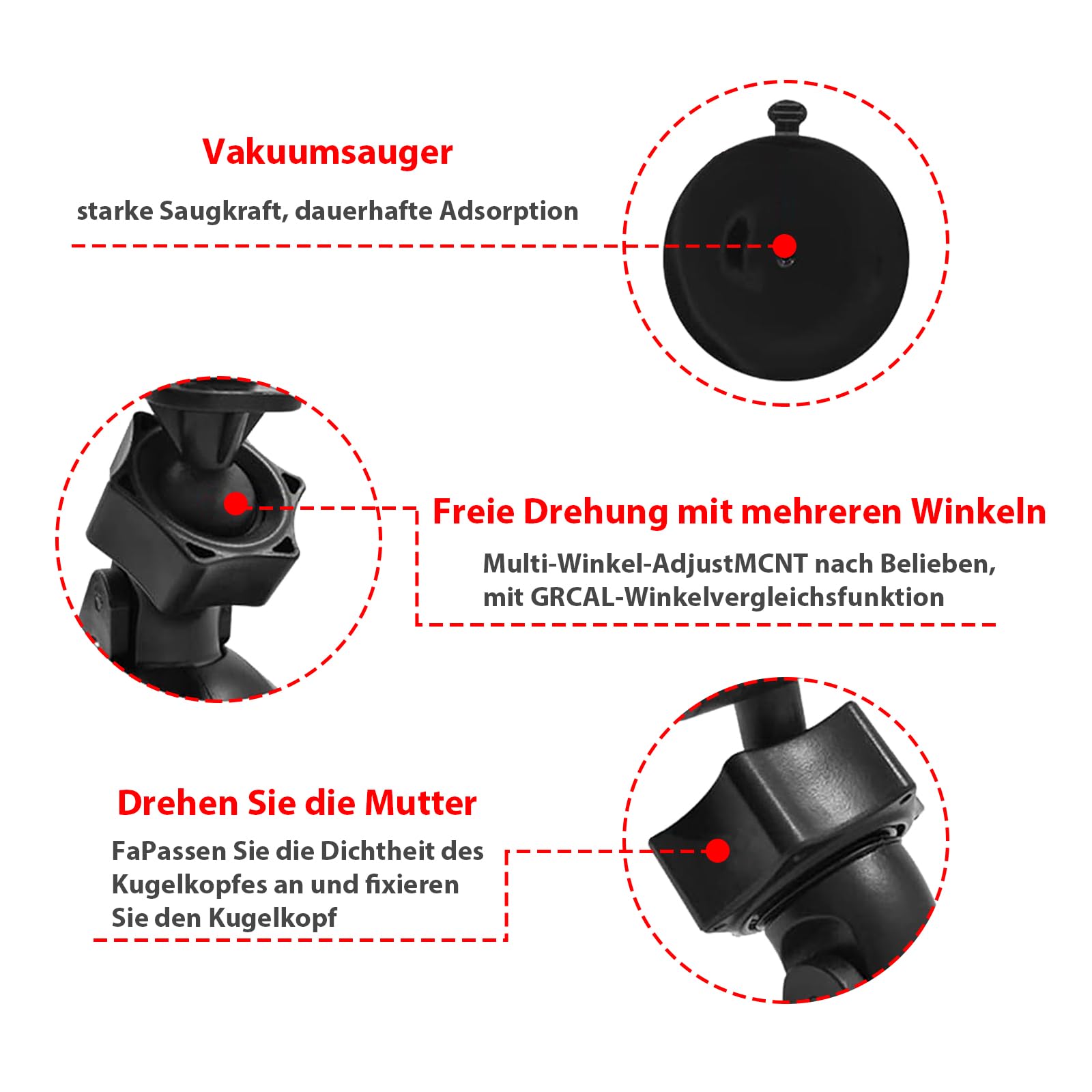 Vakuumsauger

starke Saugkraft, dauerhafte Adsorption

Freie Drehung mit mehreren Winkeln

Multi-Winkel-AdjustMCNT nach Belieben, mit GRCAL-Winkelvergleichsfunktion

Drehen Sie die Mutter

FaPassen Sie die Dichtheit des Kugelkopfes an und fixieren Sie den Kugelkopf