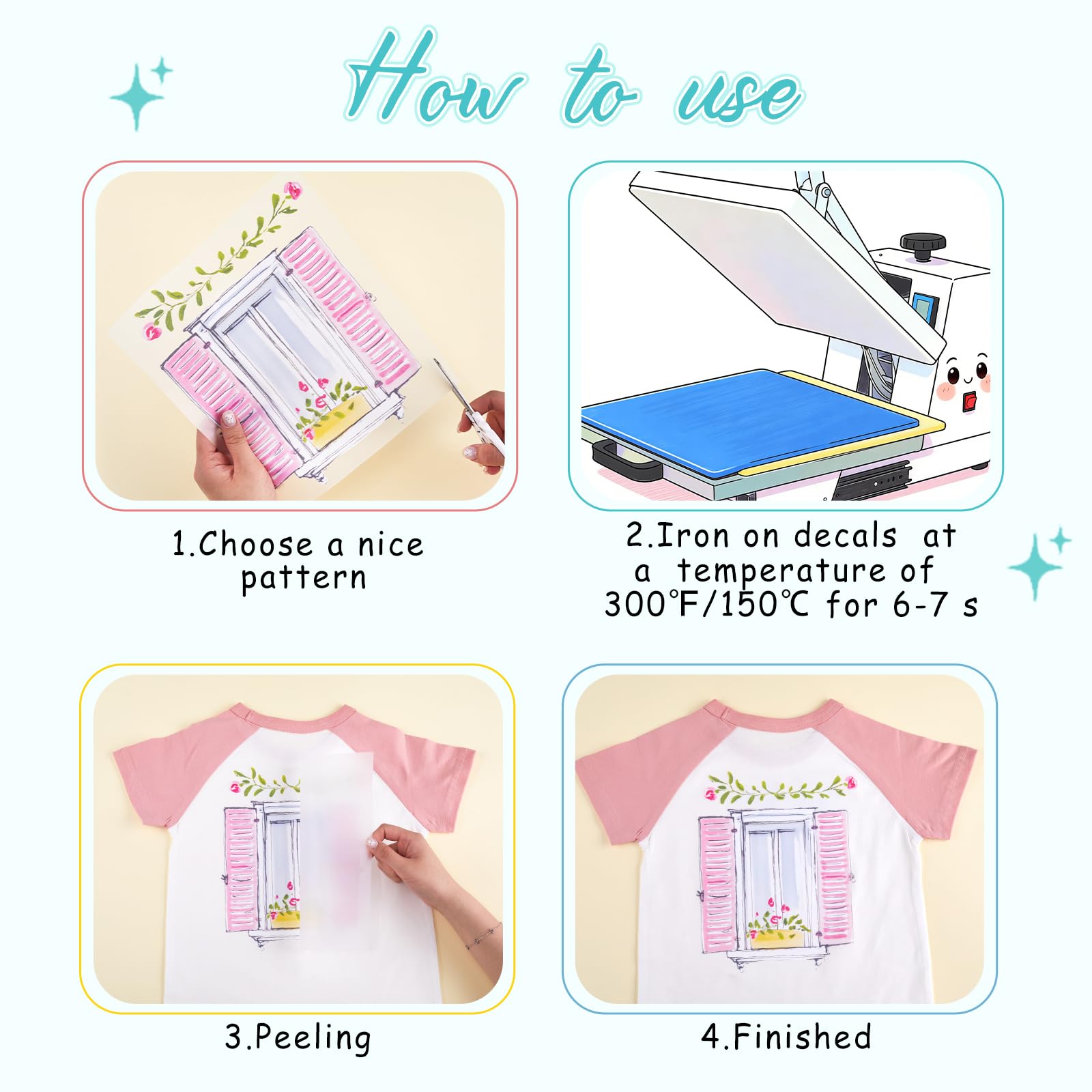 How to use

1.Choose a nice pattern

2.Iron on decals at a temperature of 300℉/150℃ for 6-7 s

3.Peeling

4.Finished