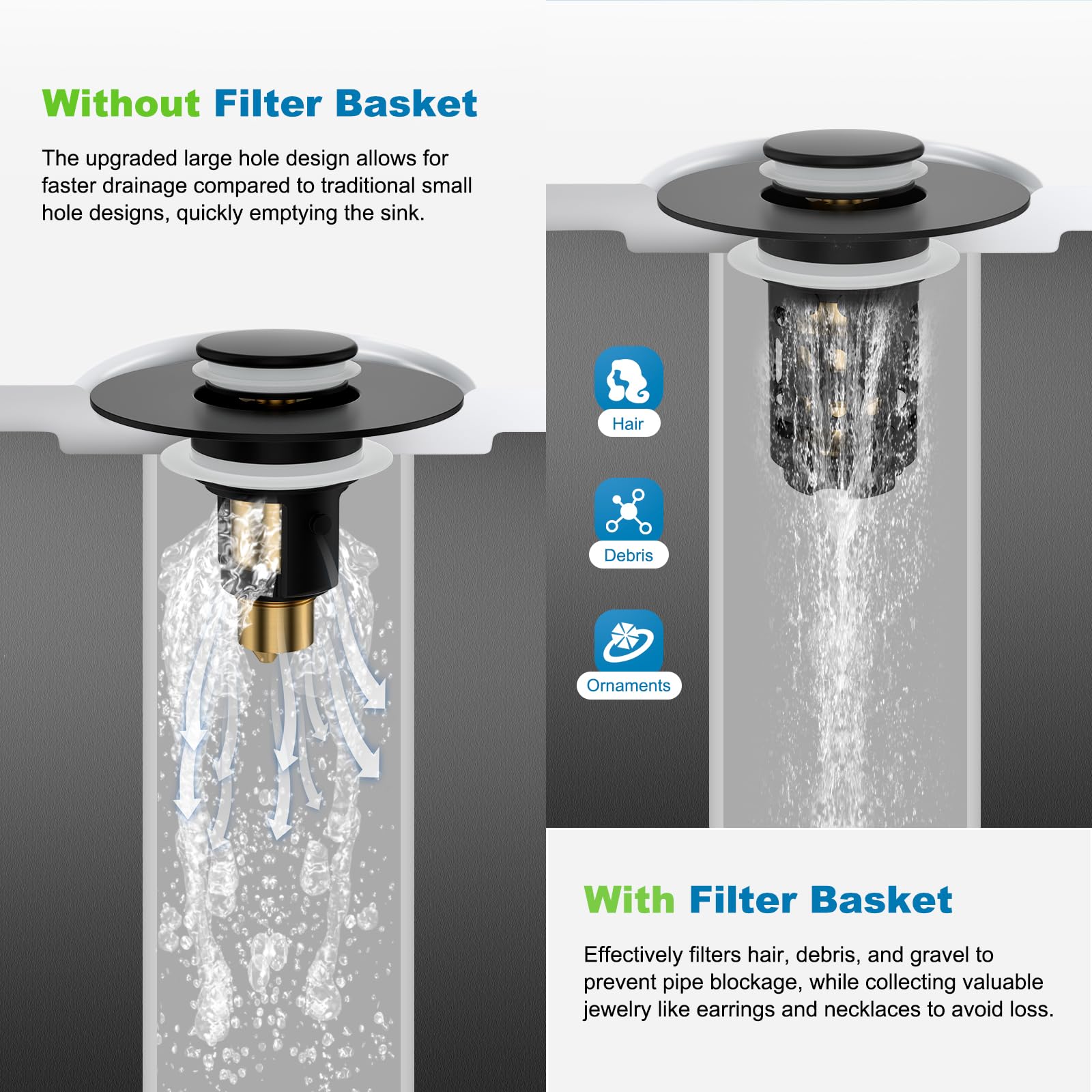 Without Filter Basket

The upgraded large hole design allows for faster drainage compared to traditional small hole designs, quickly emptying the sink.

Hair

Debris

Ornaments

With Filter Basket

Effectively filters hair, debris, and gravel to prevent pipe blockage, while collecting valuable jewelry like earrings and necklaces to avoid loss.