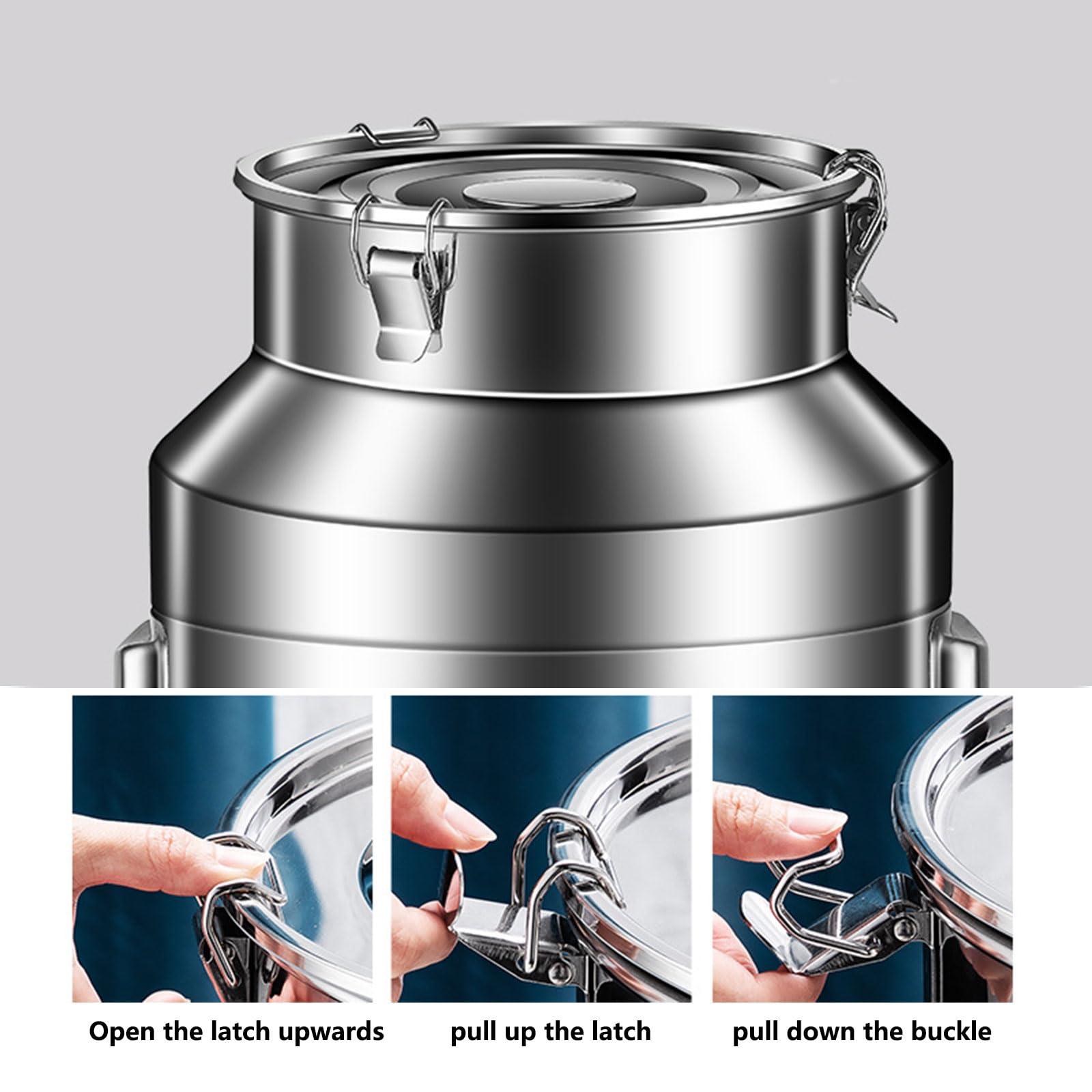 Open the latch upwards

pull up the latch

pull down the buckle