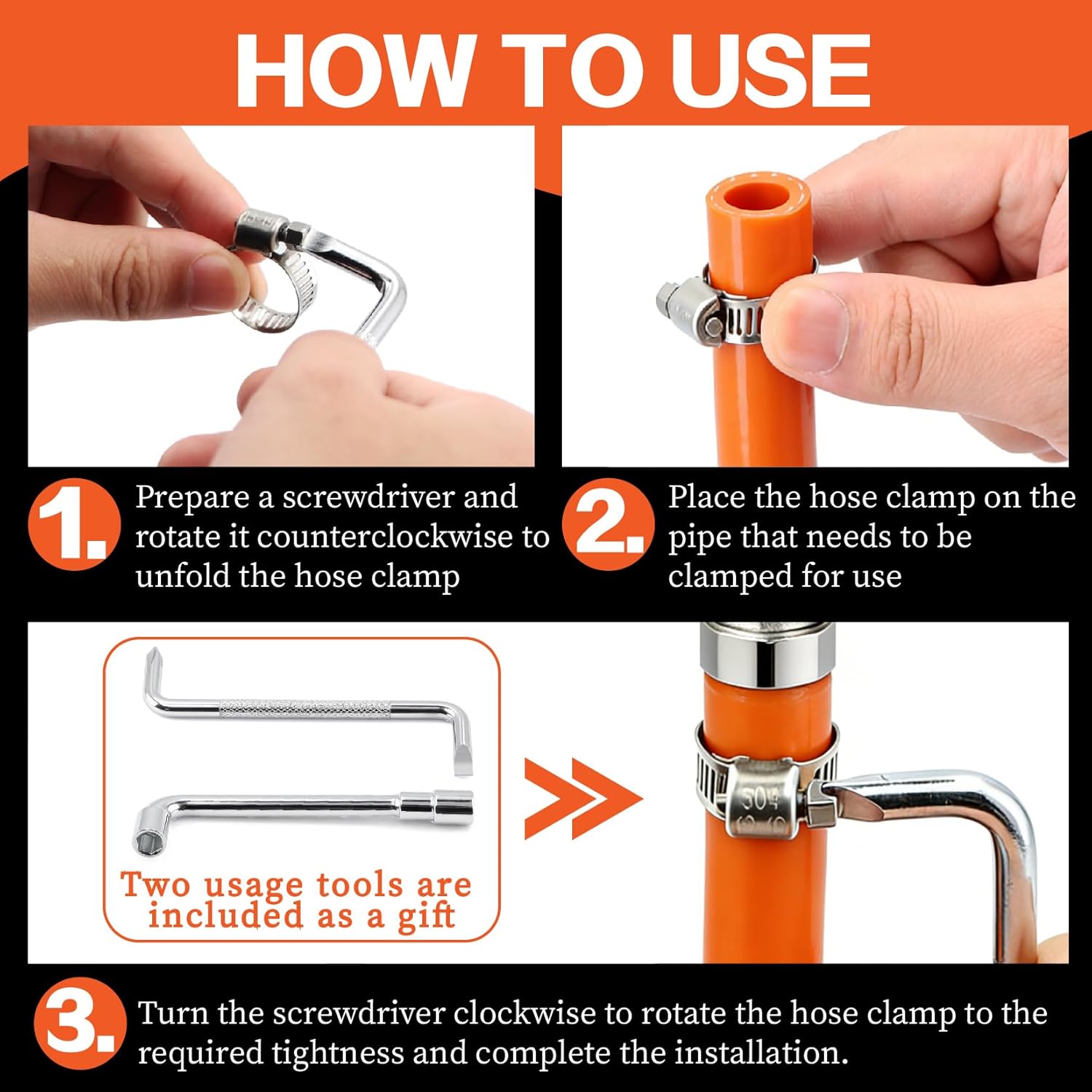 HOW TO USE

1. Prepare a screwdriver and rotate it counterclockwise to unfold the hose clamp

2. Place the hose clamp on the pipe that needs to be clamped for use

Two usage tools are included as a gift

304

3. Turn the screwdriver clockwise to rotate the hose clamp to the required tightness and complete the installation.