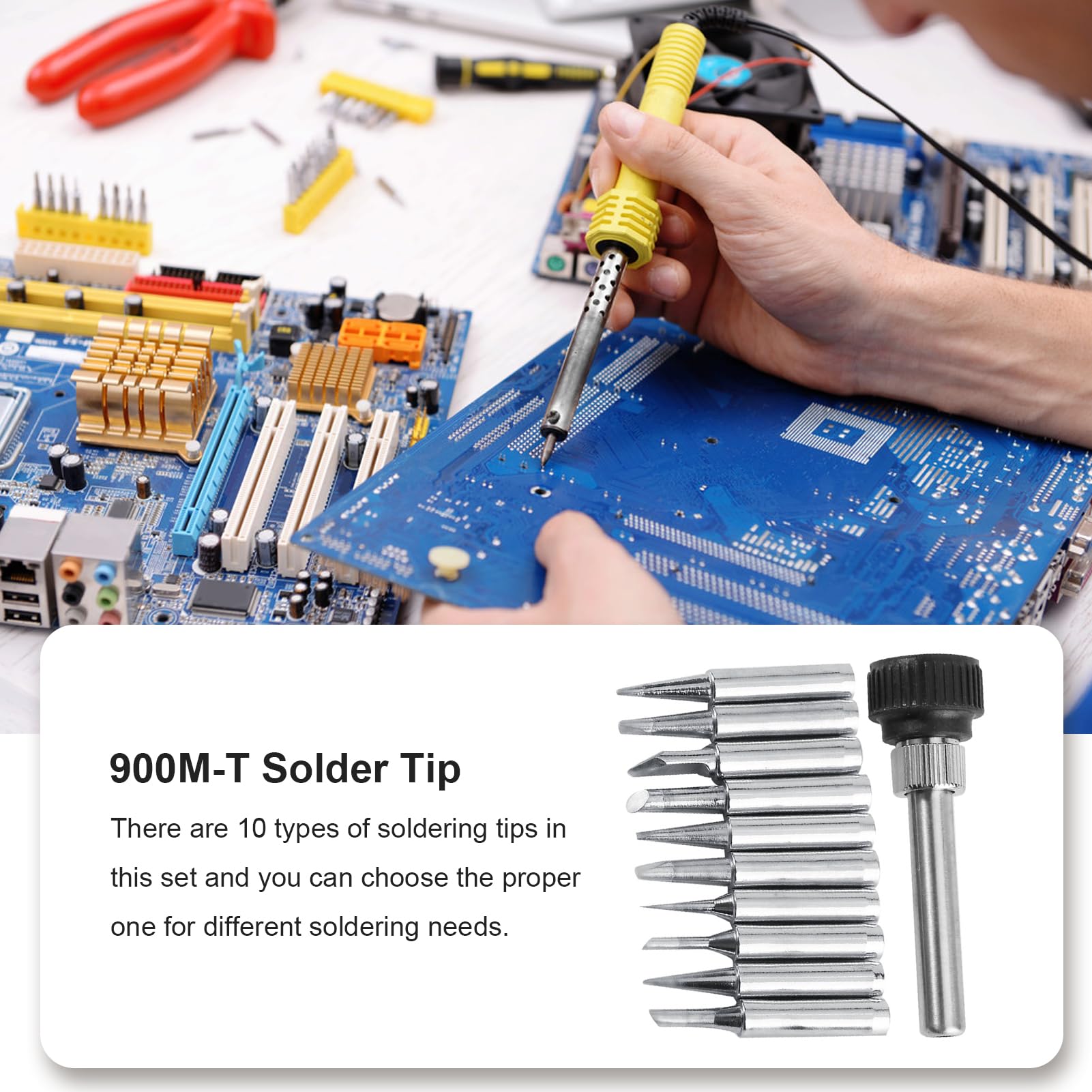 900M-T Solder Tip

There are 10 types of soldering tips in this set and you can choose the proper one for different soldering needs.